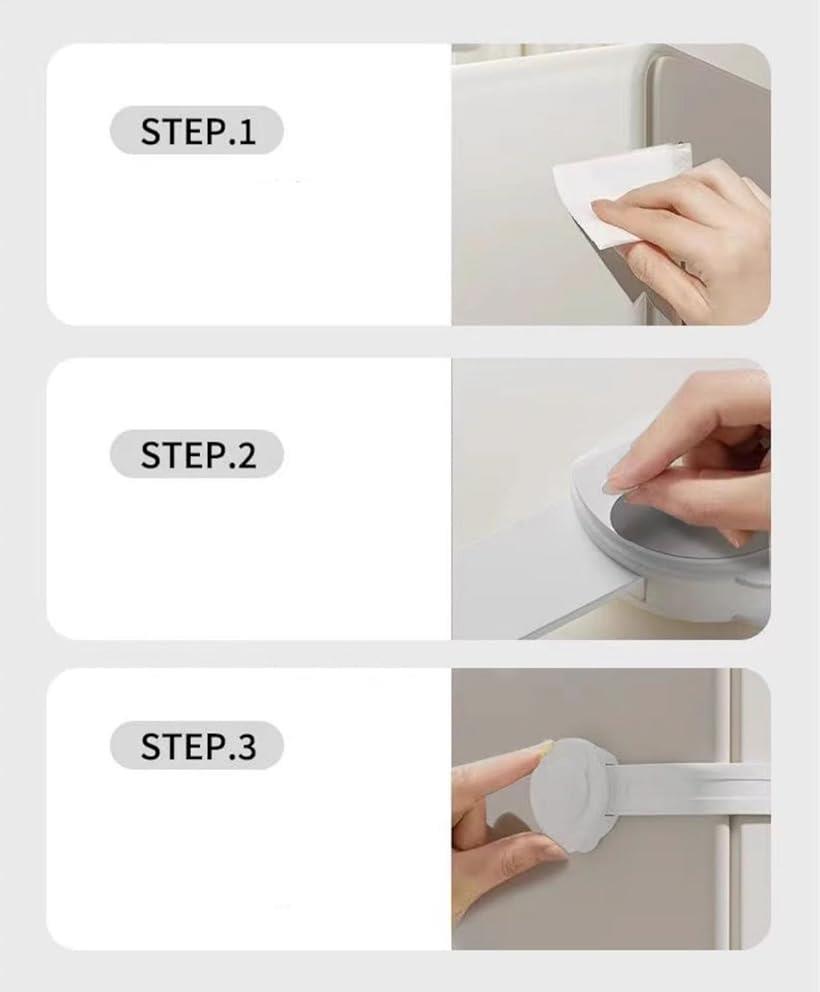 STEP.1

STEP.2

STEP.3