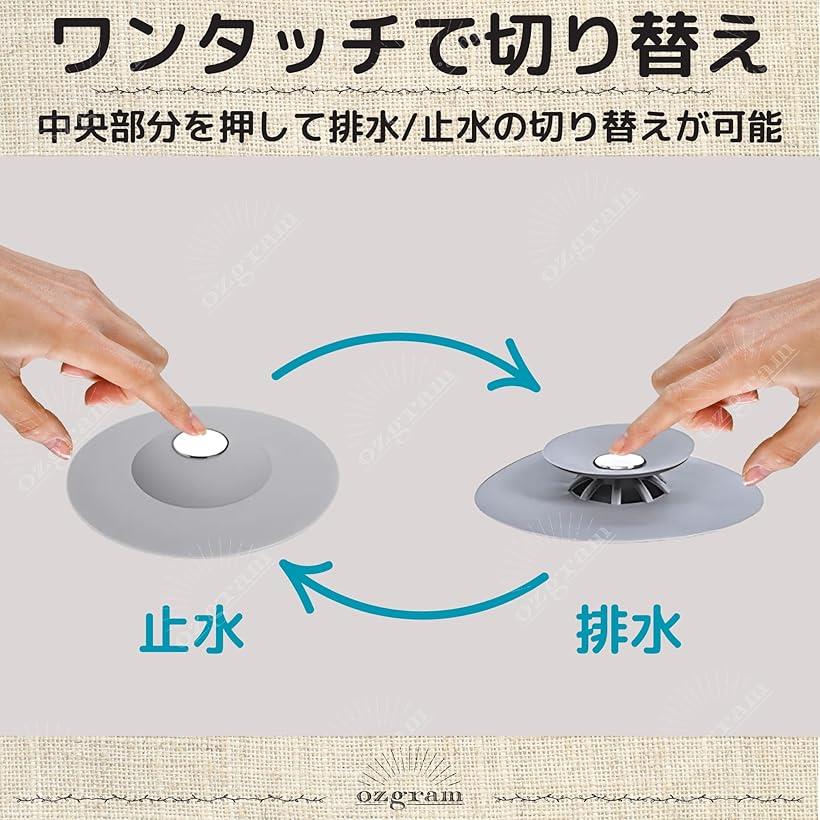 ワンタッチで切り替え

中央部分を押して排水/止水の切り替えが可能

止水

排水

ozgram