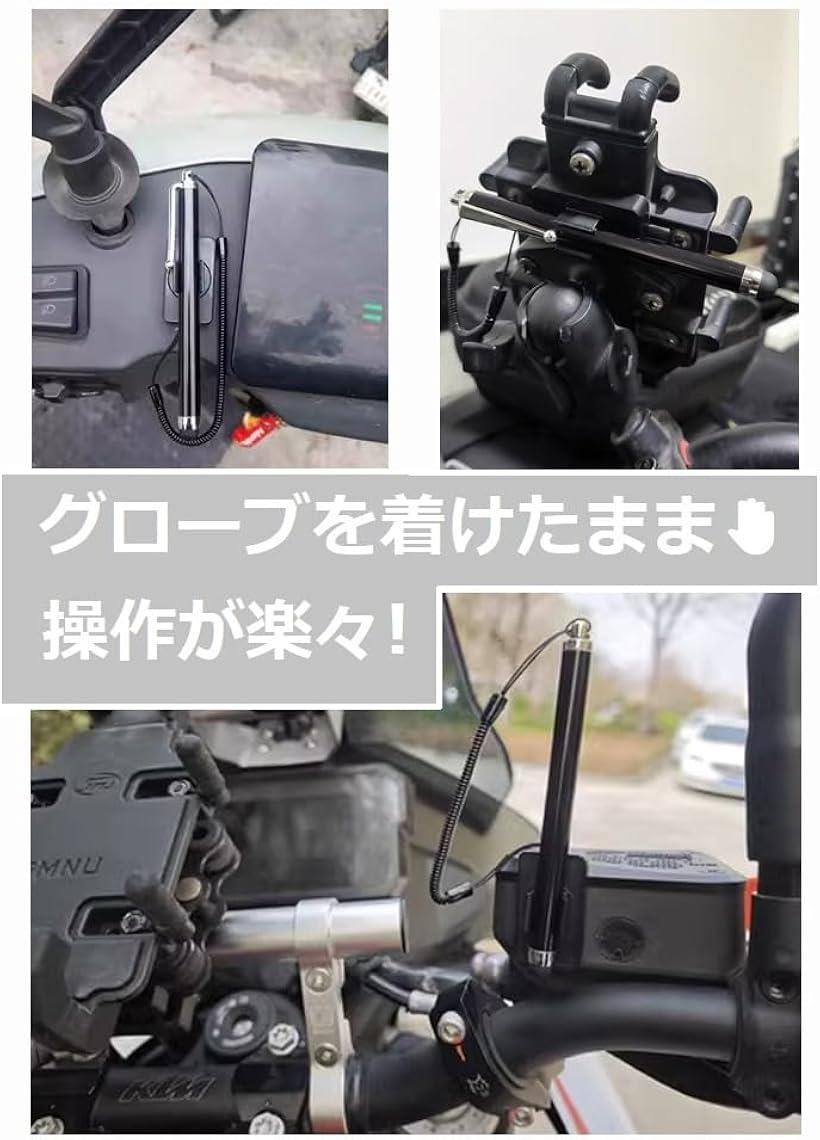 グローブを着けたまま
操作が楽々!

FMNU

KTM