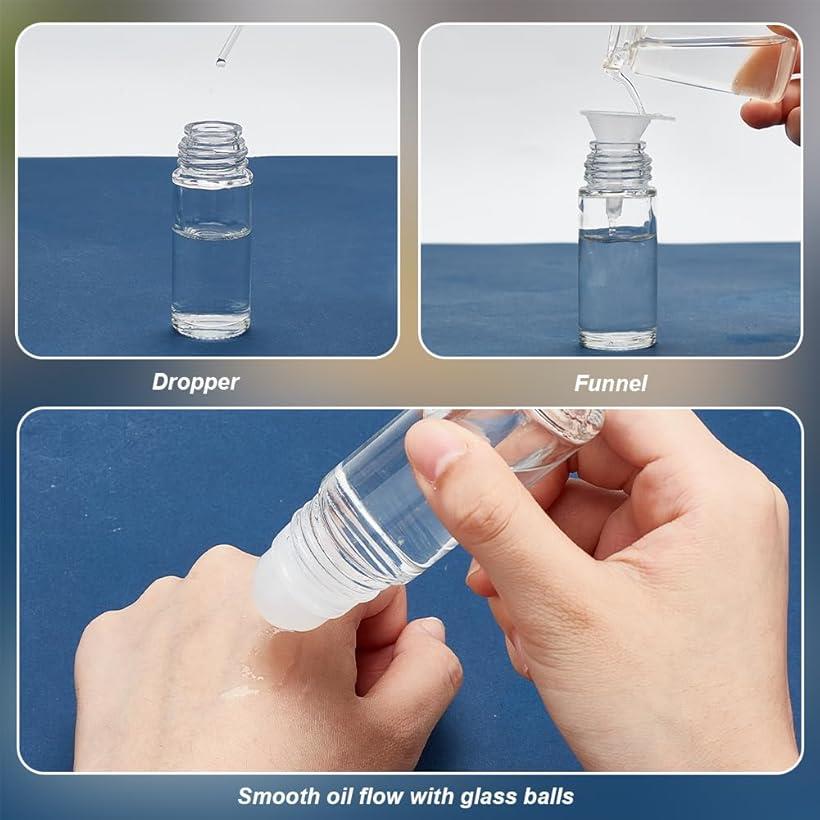 Dropper

Funnel

Smooth oil flow with glass balls