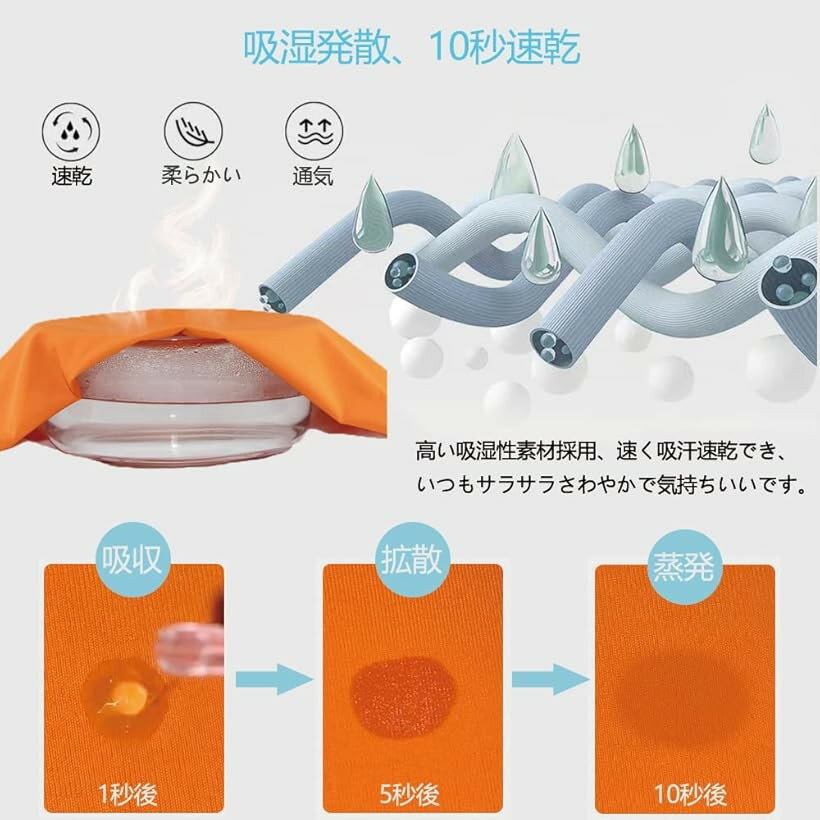 吸湿発散、10秒速乾

速乾
柔らかい
通気

高い吸湿性素材採用、速く吸汗速乾でき、いつもサラサラさわやかで気持ちいいです。

吸収
1秒後

拡散
5秒後

蒸発
10秒後