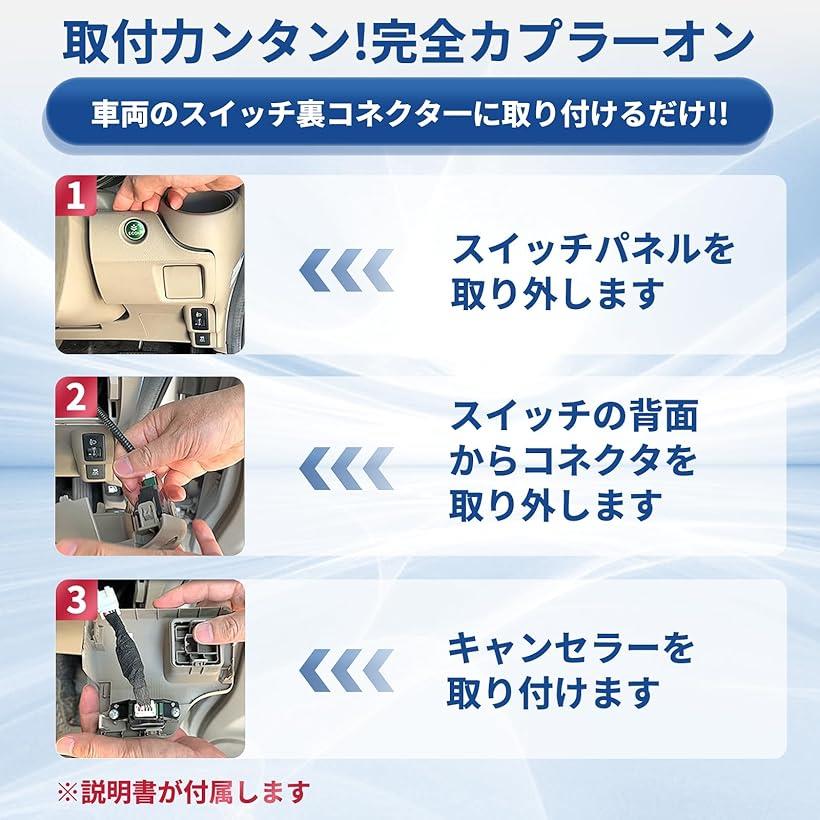 取付カンタン!完全カプラーオン

車両のスイッチ裏コネクターに取り付けるだけ!!

1

スイッチパネルを取り外します

2

スイッチの背面からコネクタを取り外します

3

キャンセラーを取り付けます

※説明書が付属します