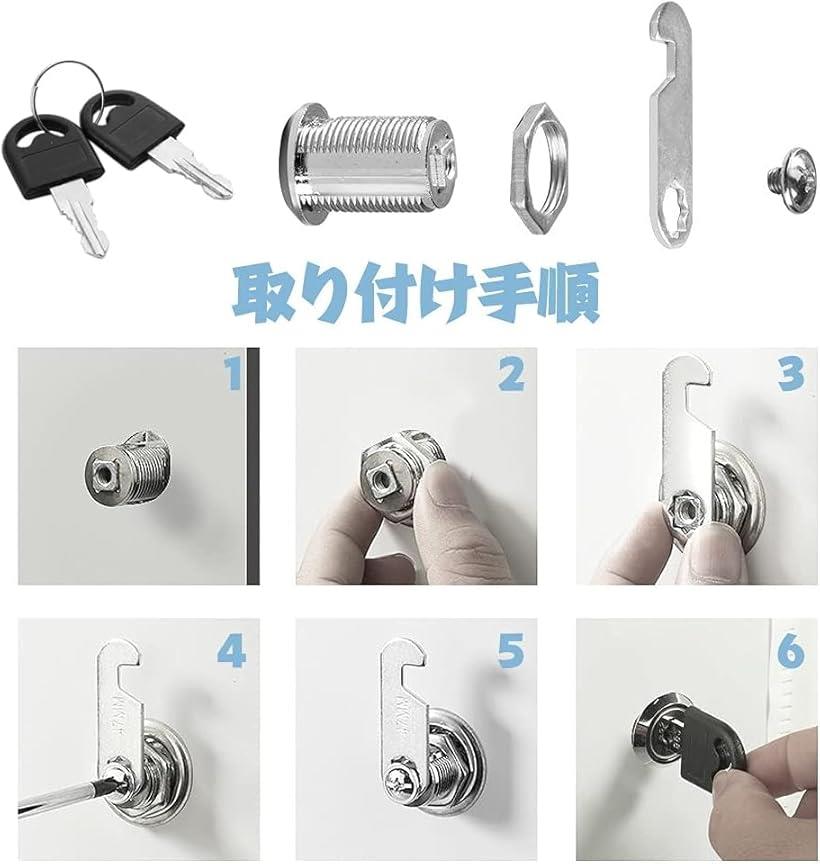 取り付け手順

1

2

3

4

5

6