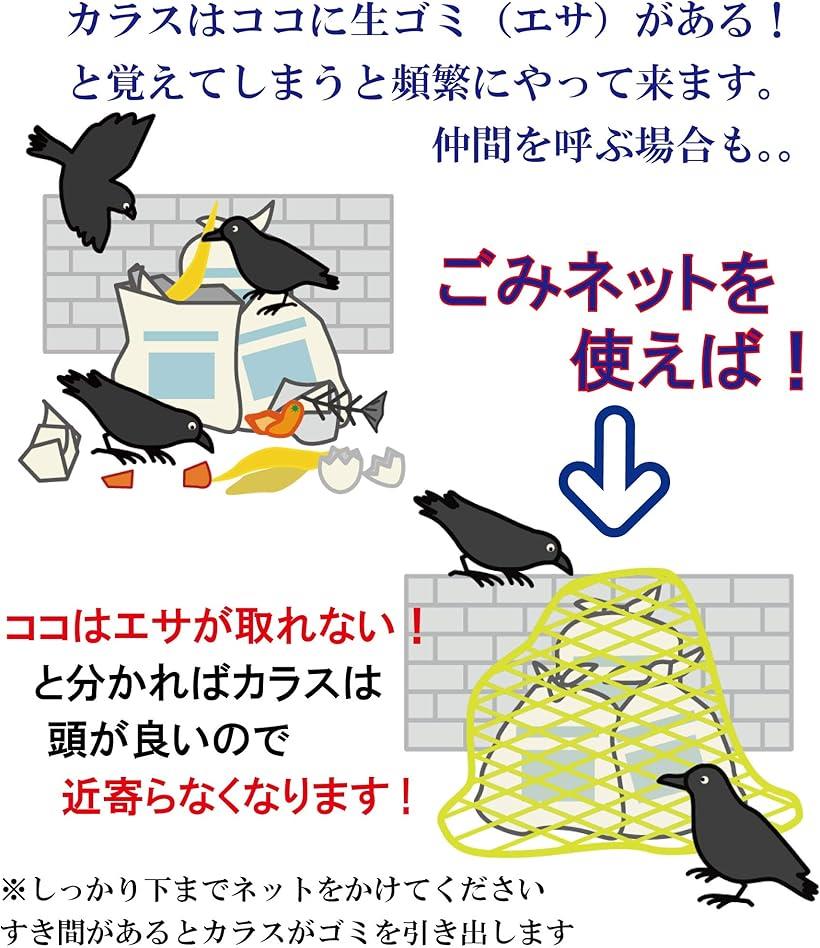 カラスはココに生ゴミ（エサ）がある！
と覚えてしまうと頻繁にやって来ます。
仲間を呼ぶ場合も。。

ごみネットを
使えば！

ココはエサが取れない！
と分かればカラスは
頭が良いので
近寄らなくなります！

※しっかり下までネットをかけてください
すき間があるとカラスがゴミを引き出します