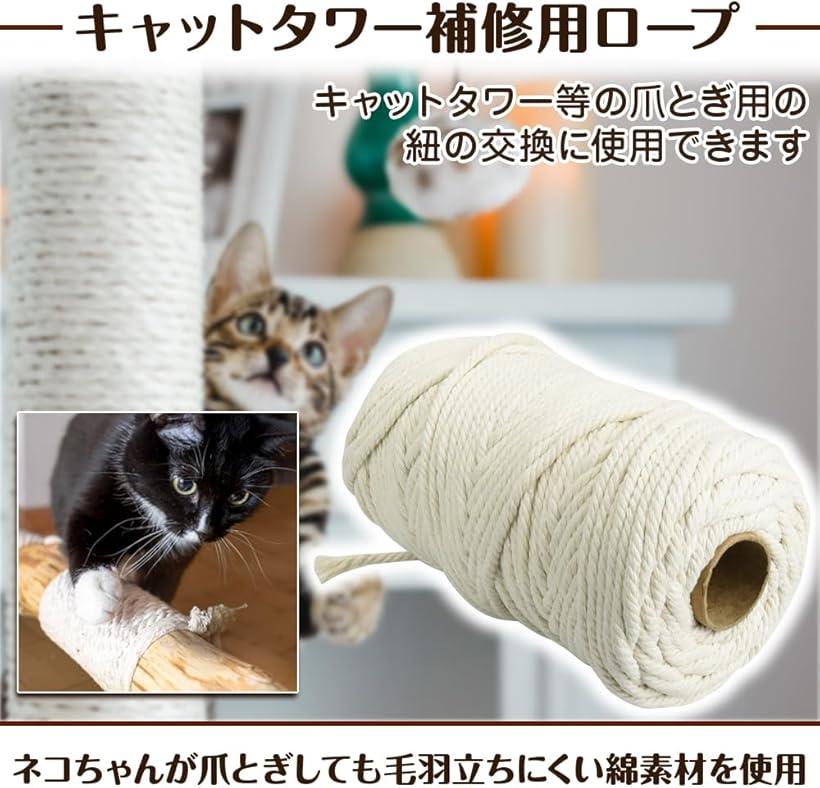 キャットタワー補修用ロープ

キャットタワー等の爪とぎ用の紐の交換に使用できます

ネコちゃんが爪とぎしても毛羽立ちにくい綿素材を使用