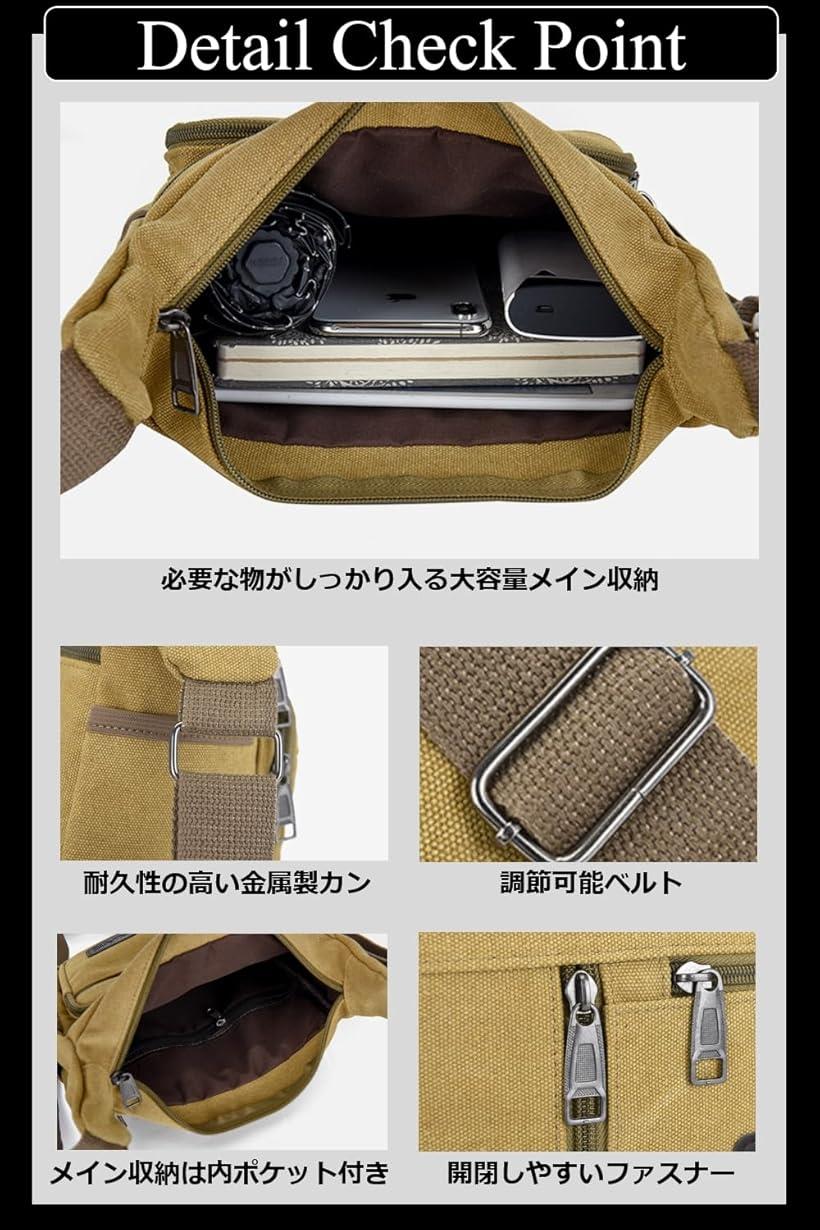 Detail Check Point

必要な物がしっかり入る大容量メイン収納

耐久性の高い金属製カン

調節可能ベルト

メイン収納は内ポケット付き

開閉しやすいファスナー