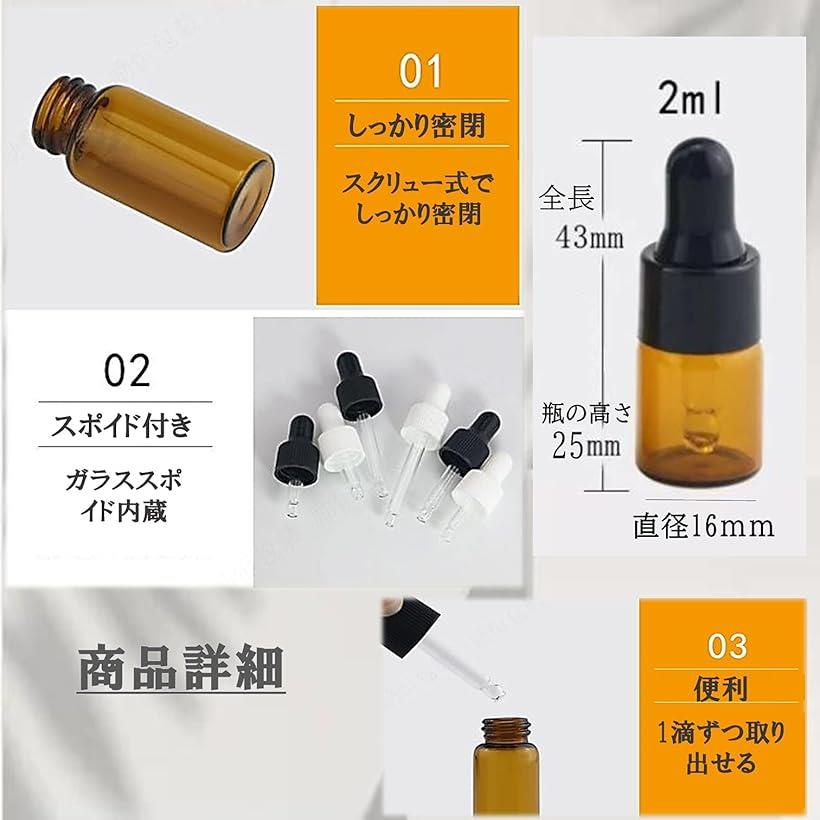 01

しっかり密閉

スクリュー式でしっかり密閉

2ml

全長
43mm

瓶の高さ
25mm

直径16mm

02

スポイド付き

ガラススポイド内蔵

商品詳細

03

便利

1滴ずつ取り出せる