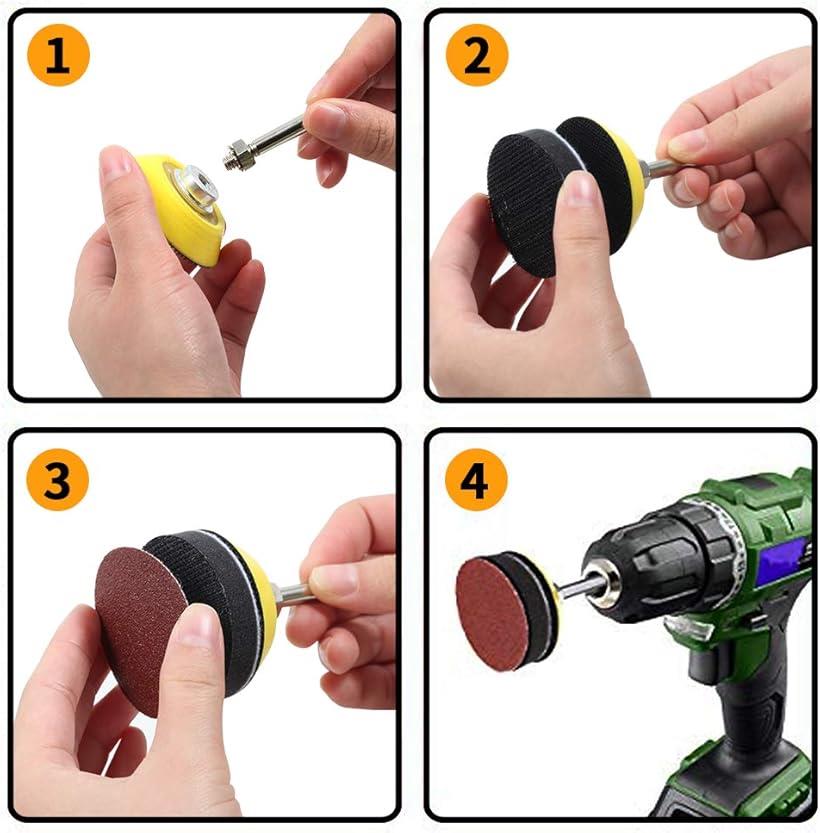 1

2

3

4