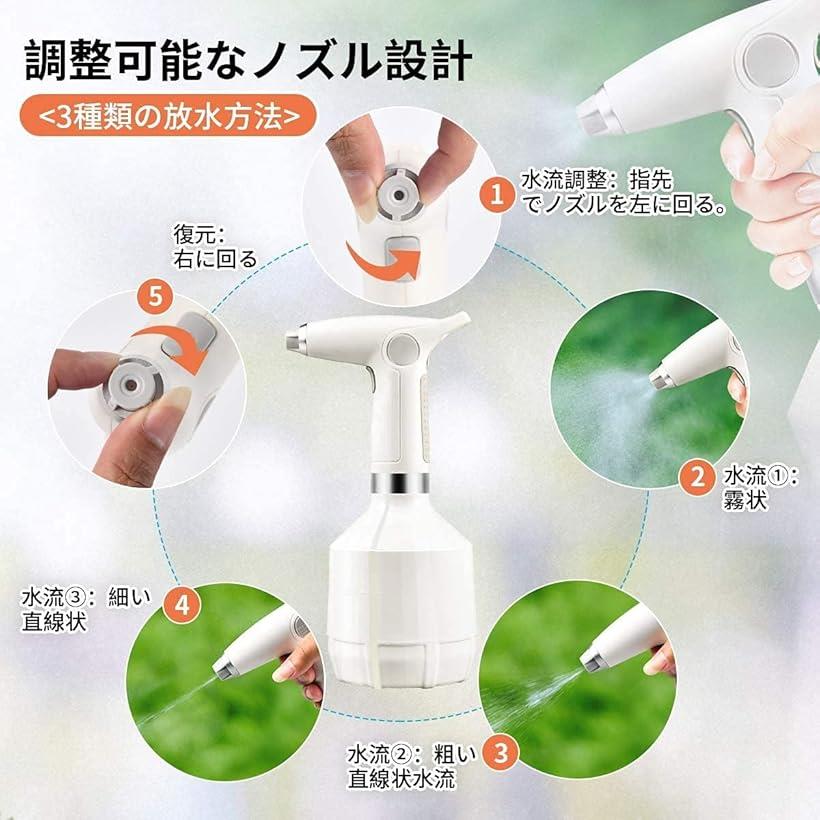 調整可能なノズル設計

<3種類の放水方法>

1 水流調整：指先でノズルを左に回る。

2 水流①：霧状

3 水流②：粗い直線状水流

4 水流③：細い直線状

5 復元：右に回る