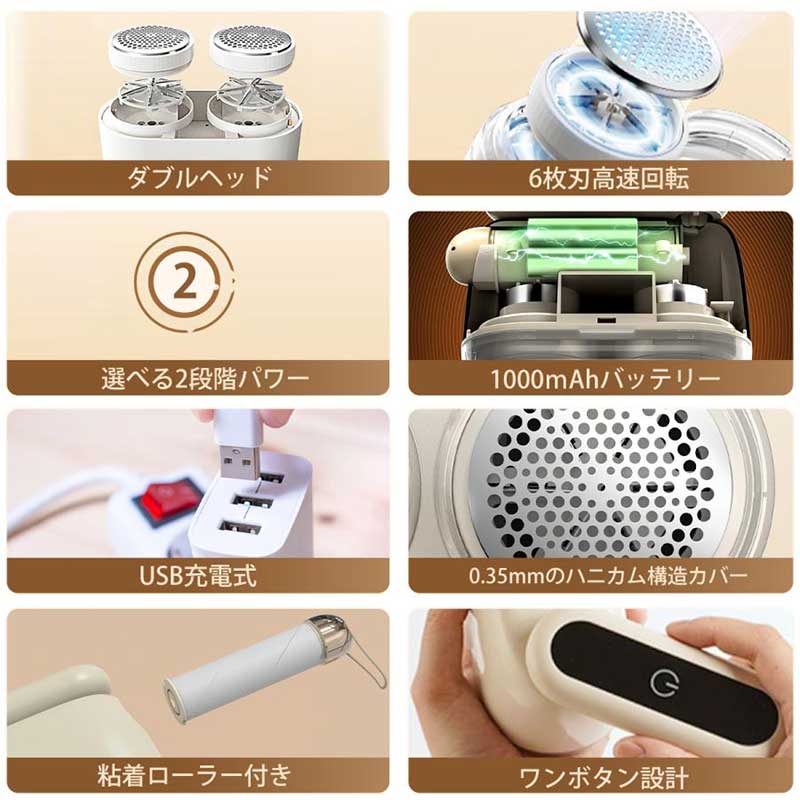 ダブルヘッド

6枚刃高速回転

2

選べる2段階パワー

1000mAhバッテリー

USB充電式

0.35mmのハニカム構造カバー

粘着ローラー付き

ワンボタン設計