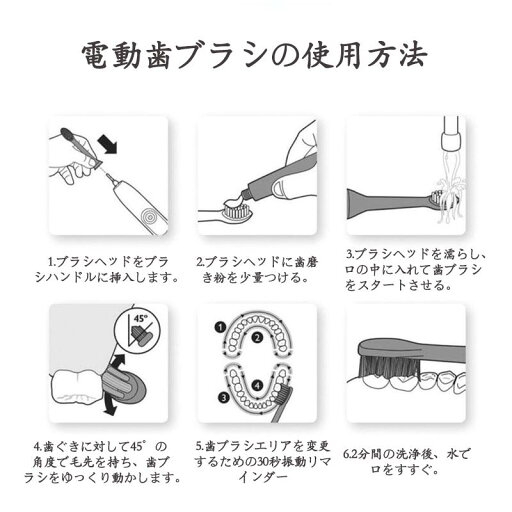 電動歯ブラシの使用方法

1.ブラシヘッドをブラシハンドルに挿入します。

2.ブラシヘッドに歯磨き粉を少量つける。

3.ブラシヘッドを濡らし、口の中に入れて歯ブラシをスタートさせる。

45°

1
2
3
4

4.歯ぐきに対して45°の角度で毛先を持ち、歯ブラシをゆっくり動かします。

5.歯ブラシエリアを変更するための30秒振動リマインダー

6.2分間の洗浄後、水で口をすすぐ。