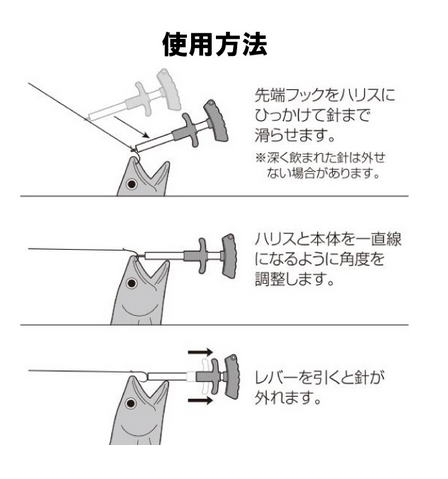 使用方法

先端フックをハリスにひっかけて針まで滑らせます。

※深く飲まれた針は外せない場合があります。

ハリスと本体を一直線になるように角度を調整します。

レバーを引くと針が外れます。