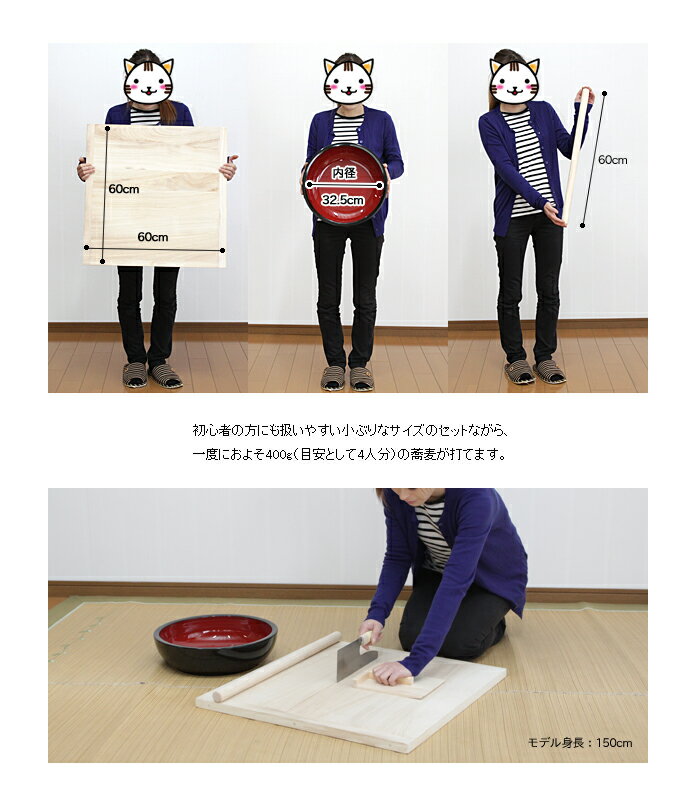 60cm

60cm

内径

32.5cm

60cm

初心者の方にも扱いやすい小ぶりなサイズのセットながら、
一度におよそ400g（目安として4人分）の蕎麦が打てます。

モデル身長：150cm