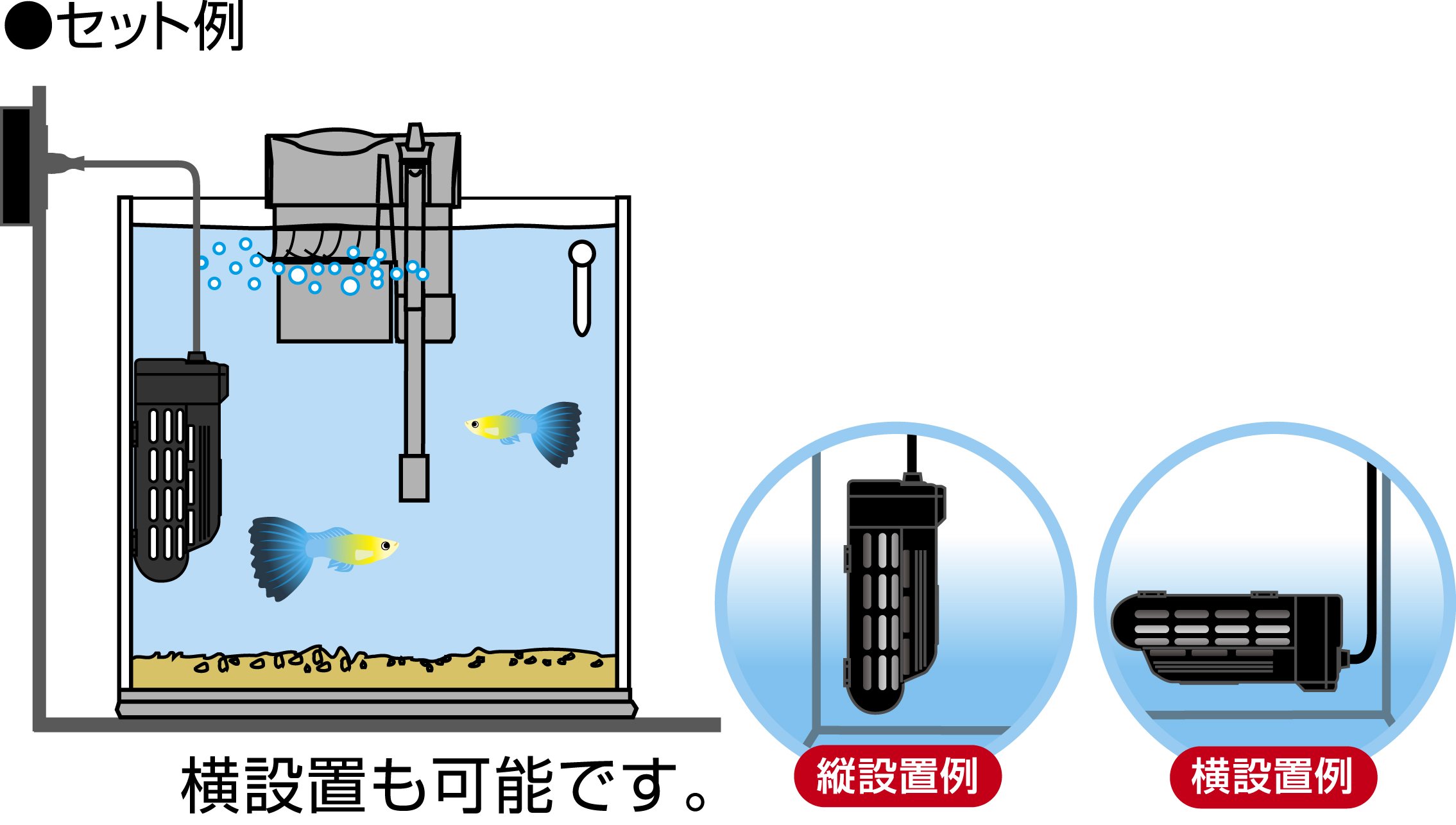 ●セット例

横設置も可能です。

縦設置例

横設置例