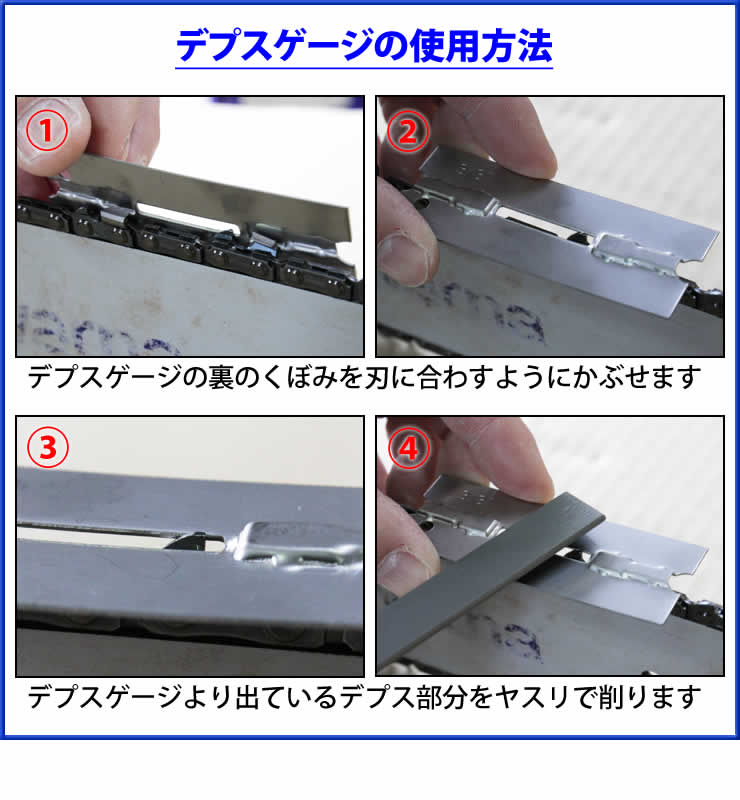 デプスゲージの使用方法

①

②

デプスゲージの裏のくぼみを刃に合わすようにかぶせます

③

④

デプスゲージより出ているデプス部分をヤスリで削ります