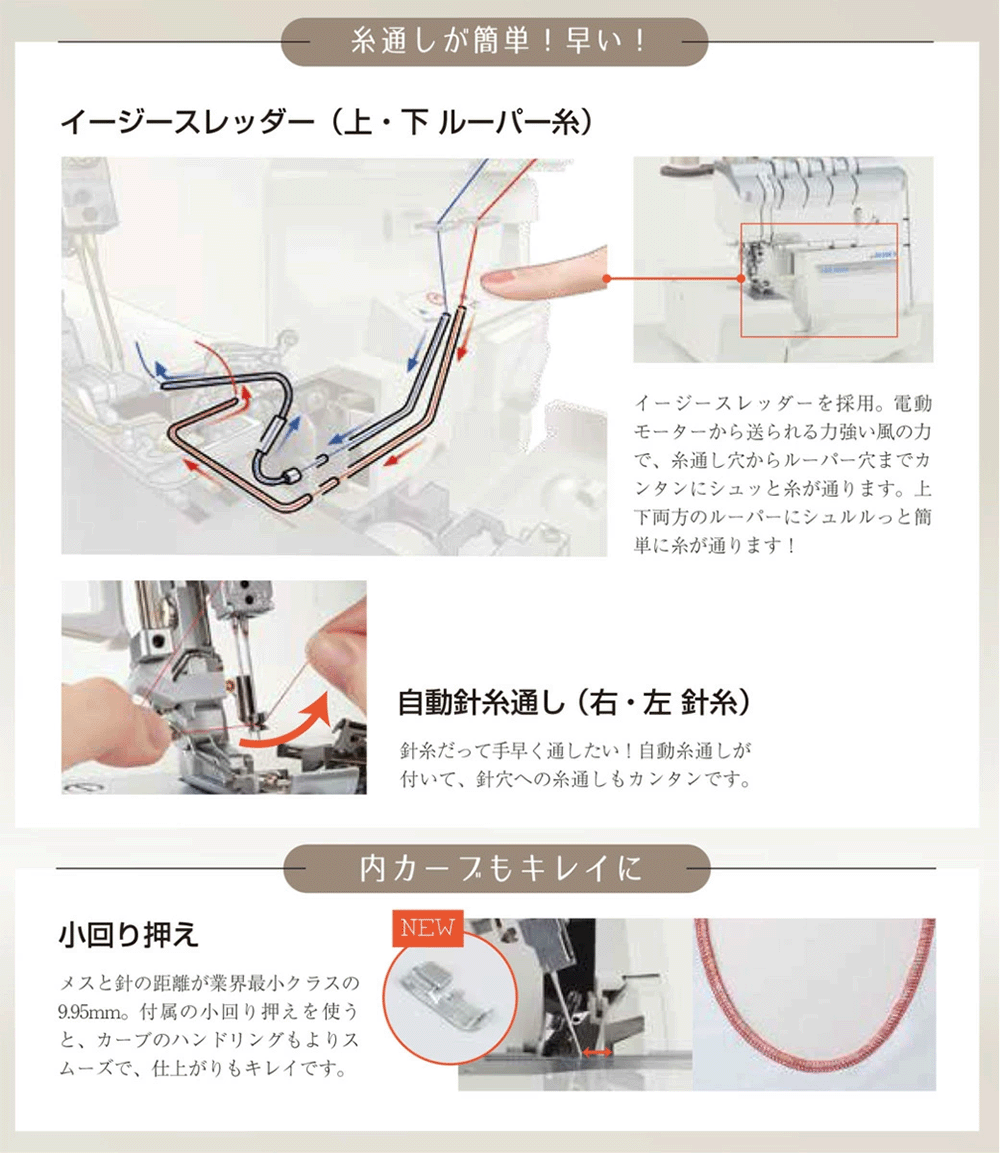 糸通しが簡単！早い！

イージースレッダー（上・下 ルーパー糸）

イージースレッダーを採用。電動モーターから送られる力強い風の力で、糸通し穴からルーパー穴までカンタンにシュッと糸が通ります。上下両方のルーパーにシュルルっと簡単に糸が通ります！

自動針糸通し（右・左 針糸）

針糸だって手早く通したい！自動糸通しが付いて、針穴への糸通しもカンタンです。

内カーブもキレイに

小回り押え

メスと針の距離が業界最小クラスの9.95mm。付属の小回り押えを使うと、カーブのハンドリングもよりスムーズで、仕上がりもキレイです。

NEW