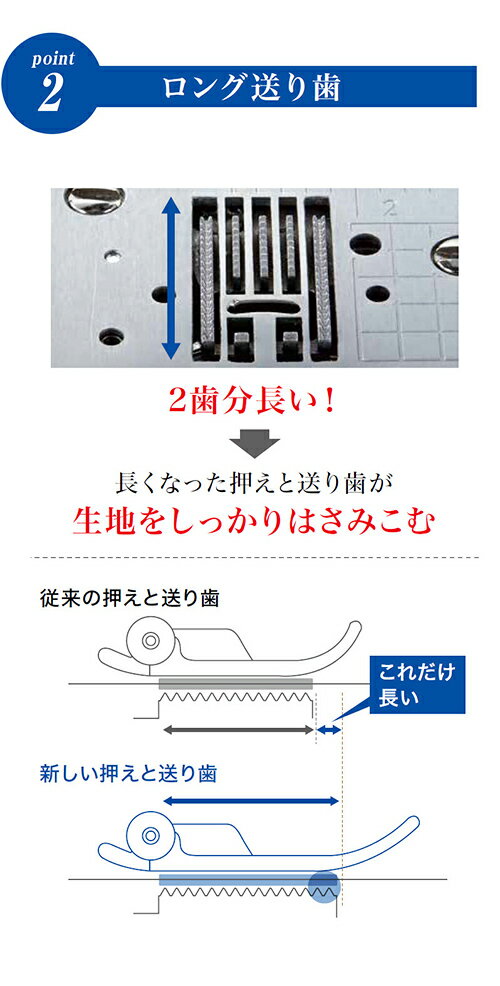 point
2
ロング送り歯

2

2歯分長い！

長くなった押えと送り歯が
生地をしっかりはさみこむ

従来の押えと送り歯

これだけ長い

新しい押えと送り歯