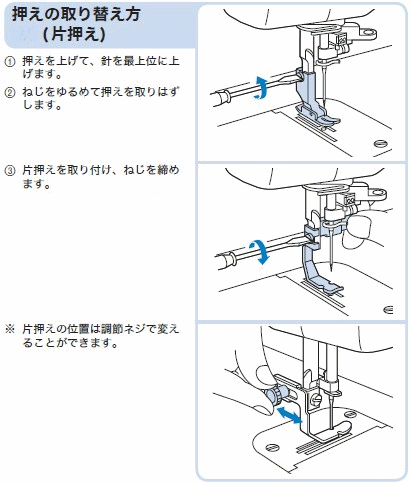 押えの取り替え方
（片押え）

① 押えを上げて、針を最上位に上げます。

② ねじをゆるめて押えを取りはずします。

③ 片押えを取り付け、ねじを締めます。

※ 片押えの位置は調節ネジで変えることができます。