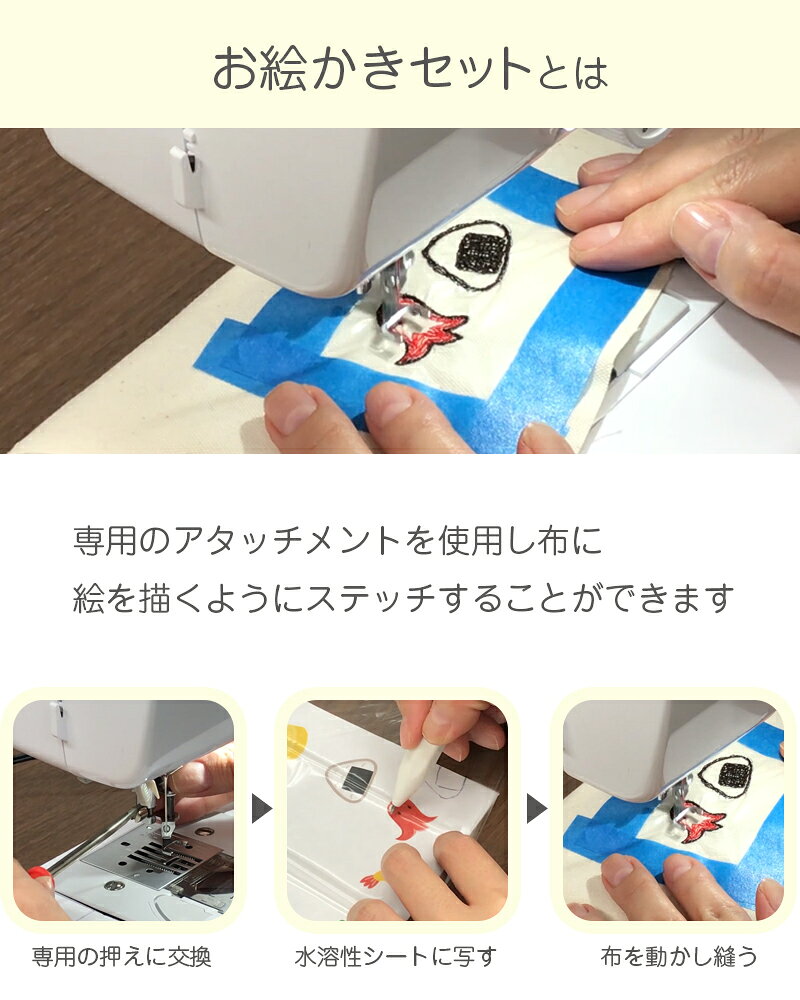 お絵かきセットとは

専用のアタッチメントを使用し布に
絵を描くようにステッチすることができます

専用の押えに交換

水溶性シートに写す

布を動かし縫う