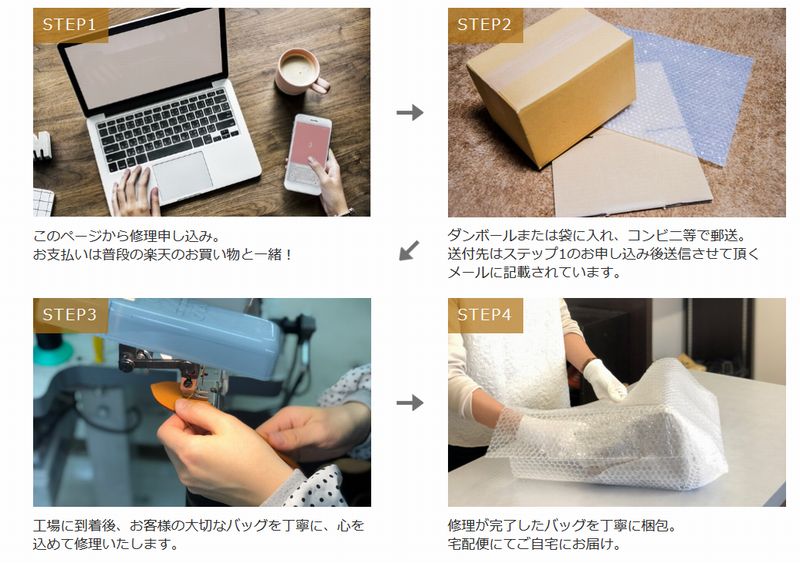 STEP1

このページから修理申し込み。
お支払いは普段の楽天のお買い物と一緒！

STEP2

ダンボールまたは袋に入れ、コンビニ等で郵送。
送付先はステップ1のお申し込み後送信させて頂くメールに記載されています。

STEP3

工場に到着後、お客様の大切なバッグを丁寧に、心を込めて修理いたします。

STEP4

修理が完了したバッグを丁寧に梱包。
宅配便にてご自宅にお届け。