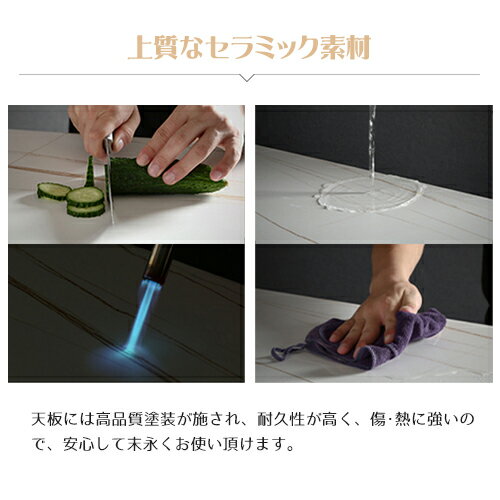 上質なセラミック素材

天板には高品質塗装が施され、耐久性が高く、傷·熱に強いので、安心して末永くお使い頂けます。