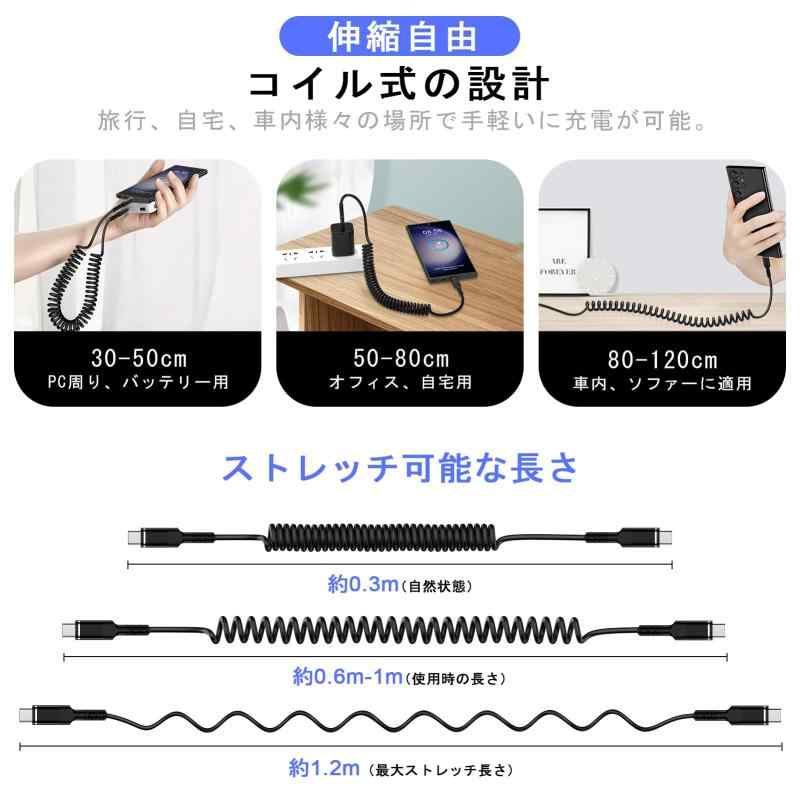 伸縮自由

コイル式の設計

旅行、自宅、車内様々の場所で手軽いに充電が可能。

ARE
FOREVER

30-50cm
PC周り、バッテリー用

50-80cm
オフィス、自宅用

80-120cm
車内、ソファーに適用

ストレッチ可能な長さ

約0.3m（自然状態）

約0.6m-1m（使用時の長さ）

約1.2m（最大ストレッチ長さ）