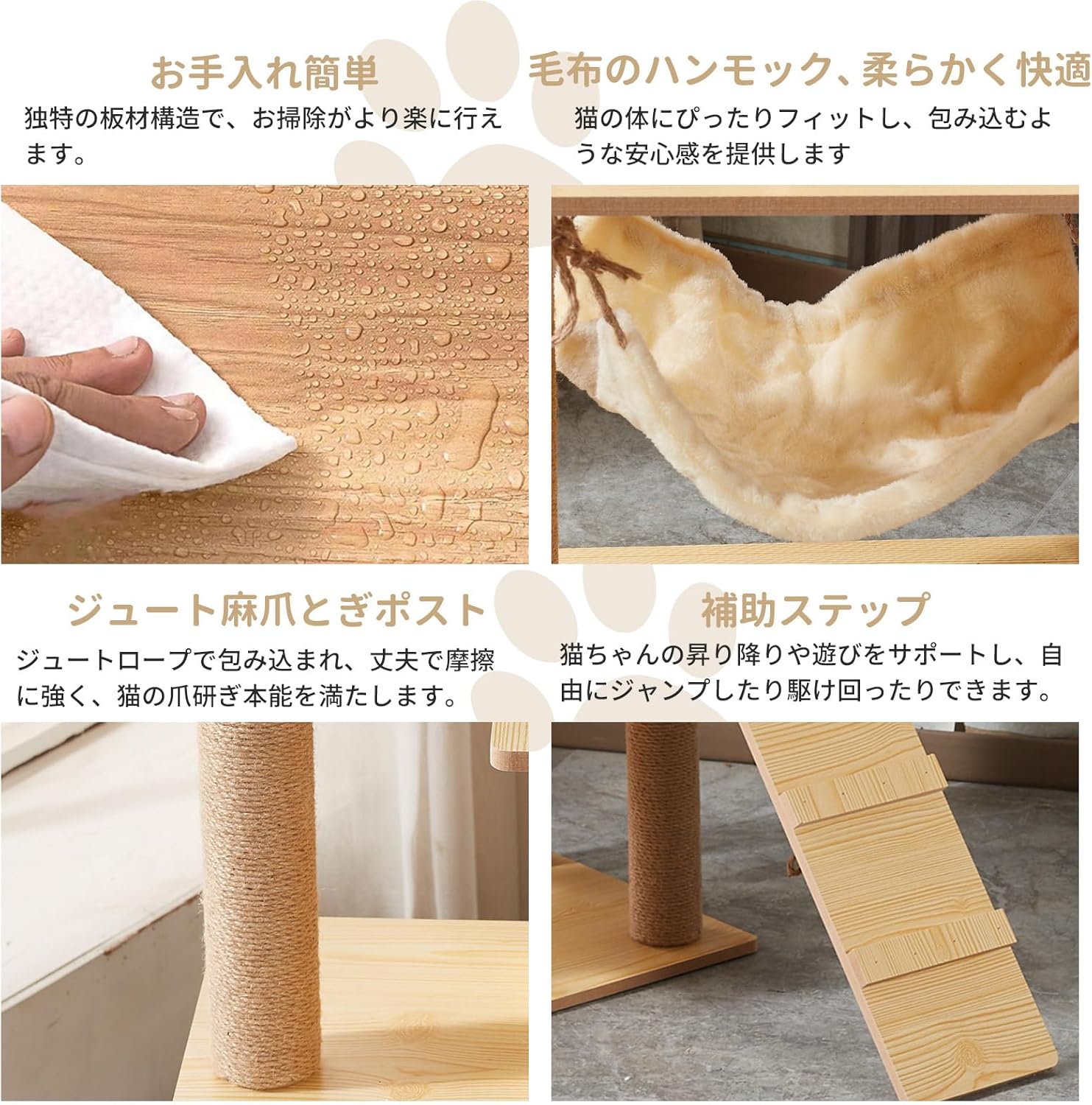 お手入れ簡単

独特の板材構造で、お掃除がより楽に行えます。

毛布のハンモック、柔らかく快適

猫の体にぴったりフィットし、包み込むような安心感を提供します

ジュート麻爪とぎポスト

ジュートロープで包み込まれ、丈夫で摩擦に強く、猫の爪研ぎ本能を満たします。

補助ステップ

猫ちゃんの昇り降りや遊びをサポートし、自由にジャンプしたり駆け回ったりできます。