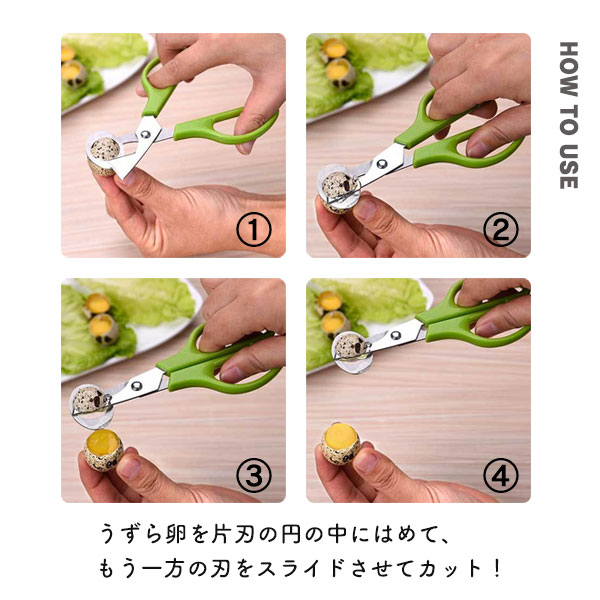 HOW TO USE

①

②

③

④

うずら卵を片刃の円の中にはめて、
もう一方の刃をスライドさせてカット！