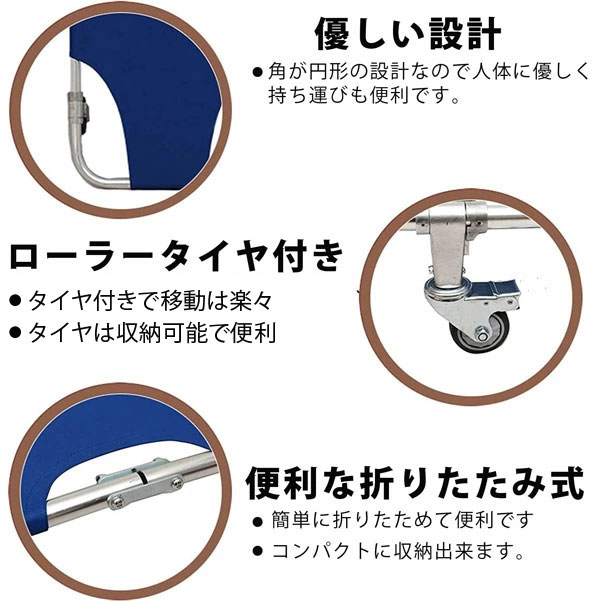 優しい設計

● 角が円形の設計なので人体に優しく持ち運びも便利です。

ローラータイヤ付き

● タイヤ付きで移動は楽々
● タイヤは収納可能で便利

便利な折りたたみ式

● 簡単に折りたためて便利です
● コンパクトに収納出来ます。