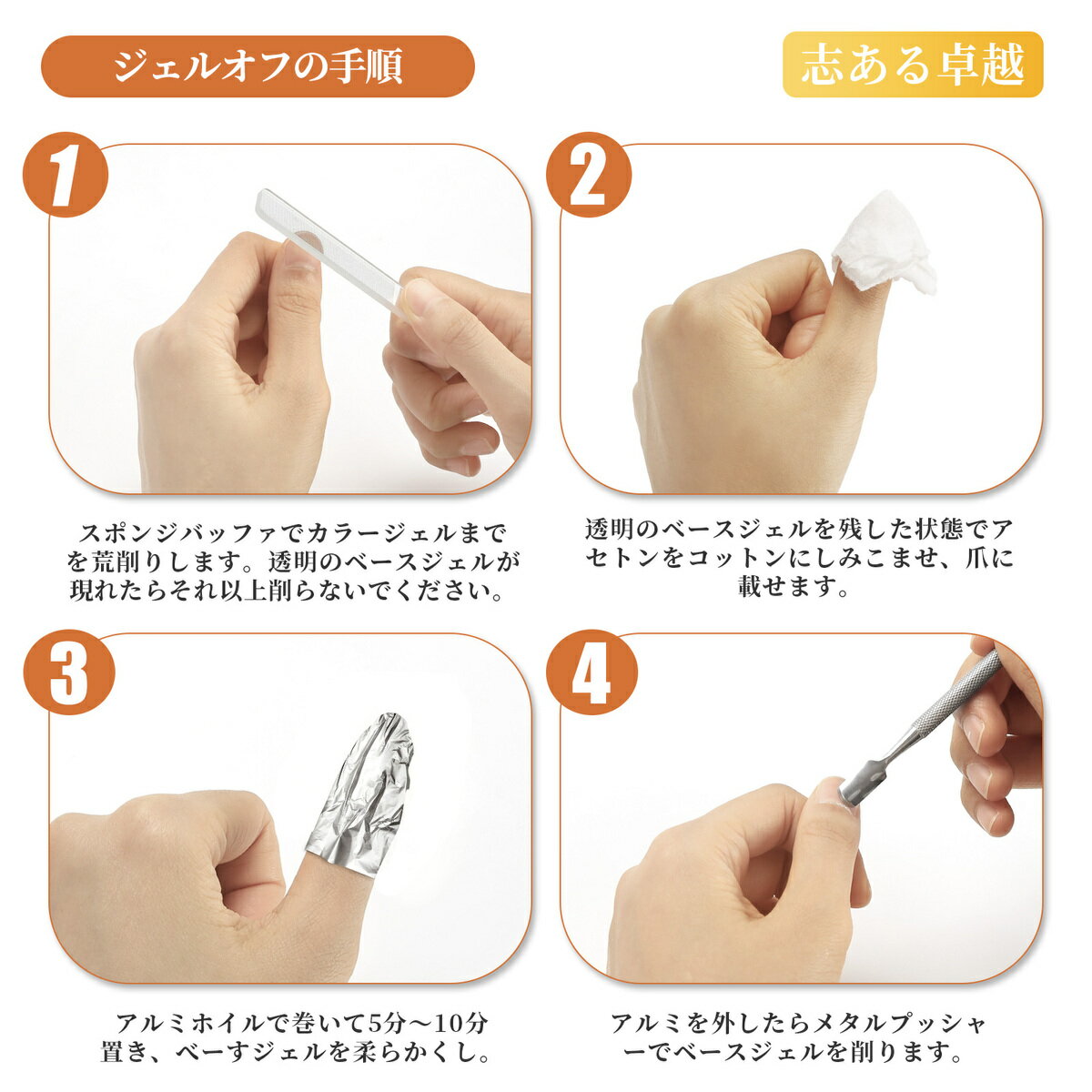 ジェルオフの手順

志ある卓越

1

スポンジバッファでカラージェルまでを荒削りします。透明のベースジェルが現れたらそれ以上削らないでください。

2

透明のベースジェルを残した状態でアセトンをコットンにしみこませ、爪に載せます。

3

アルミホイルで巻いて5分～10分置き、ベーすジェルを柔らかくし。

4

アルミを外したらメタルプッシャーでベースジェルを削ります。