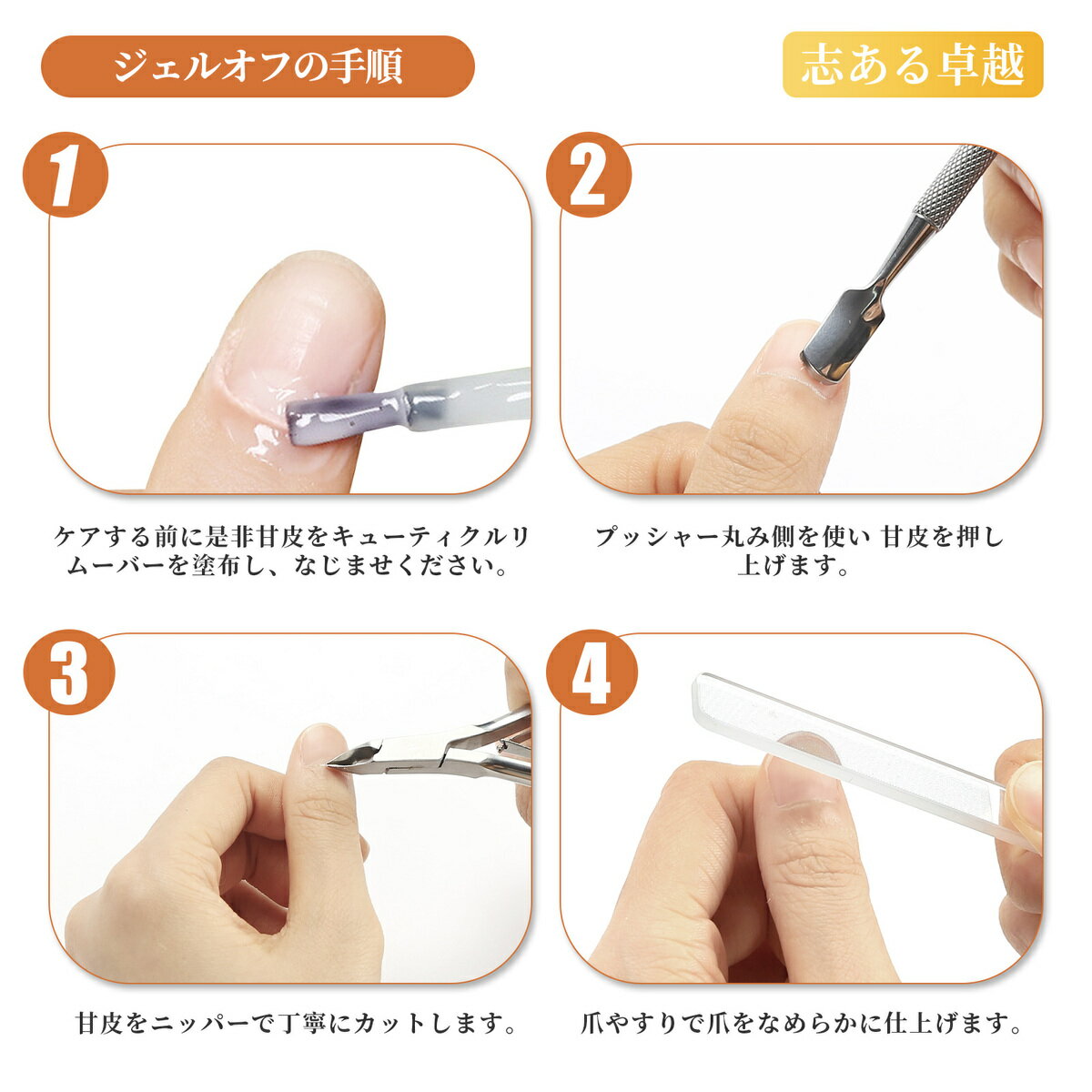 ジェルオフの手順

志ある卓越

1

ケアする前に是非甘皮をキューティクルリムーバーを塗布し、なじませください。

2

プッシャー丸み側を使い 甘皮を押し上げます。

3

甘皮をニッパーで丁寧にカットします。

4

爪やすりで爪をなめらかに仕上げます。