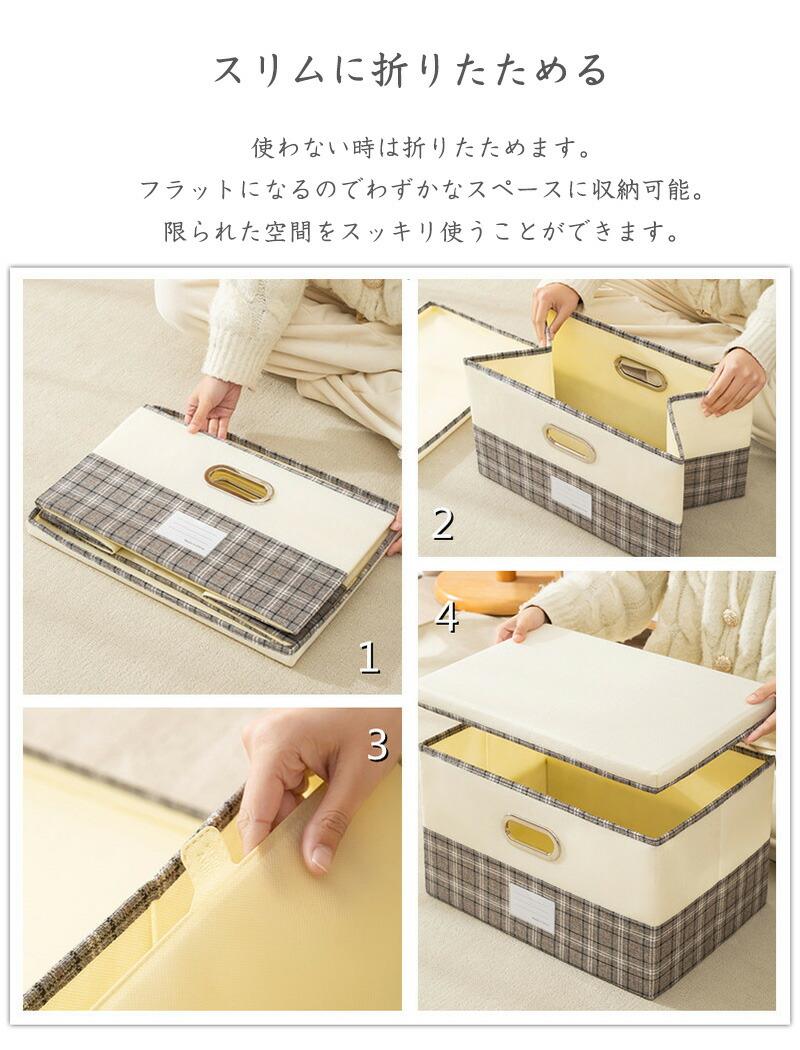 スリムに折りたためる

使わない時は折りたためます。
フラットになるのでわずかなスペースに収納可能。
限られた空間をスッキリ使うことができます。

1

2

3

4