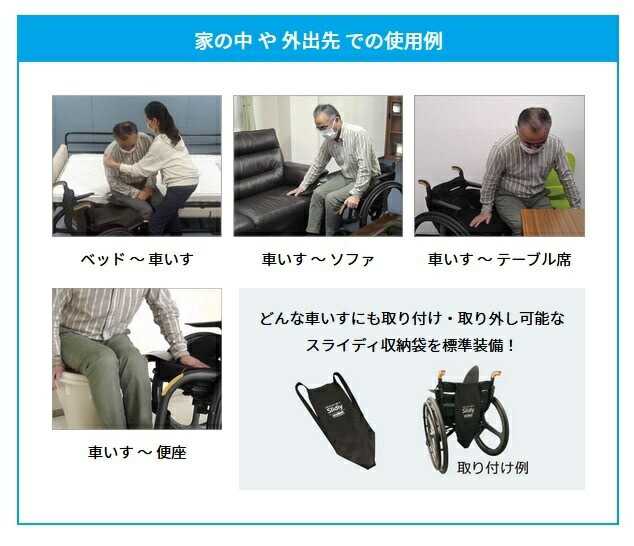 家の中 や 外出先 での使用例

ベッド ～ 車いす

車いす ～ ソファ

車いす ～ テーブル席

車いす ～ 便座

どんな車いすにも取り付け・取り外し可能な
スライディ収納袋を標準装備！

Slidy

Slidy

取り付け例