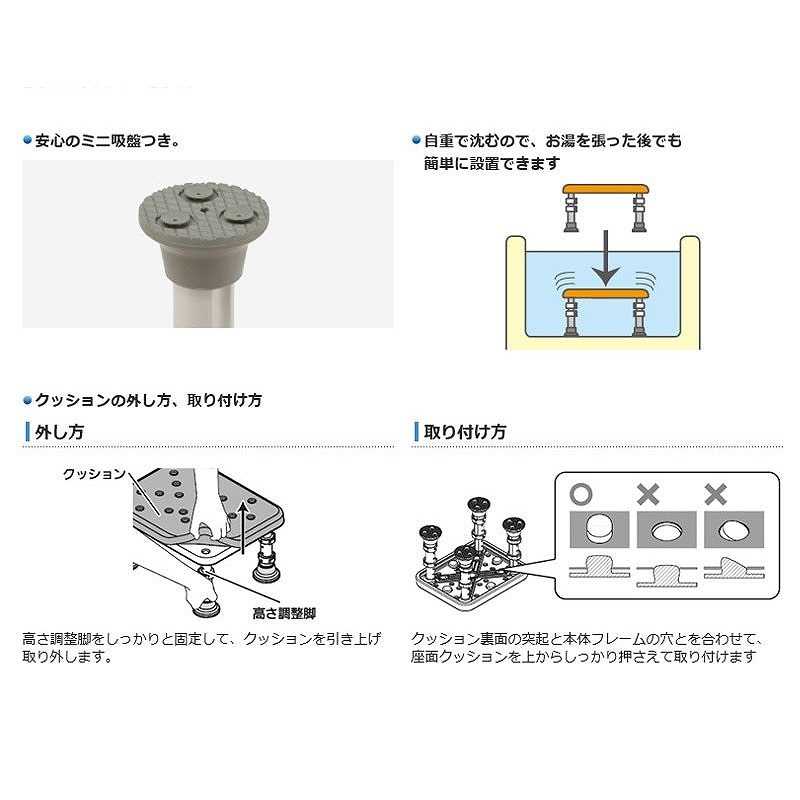 ●安心のミニ吸盤つき。

●自重で沈むので、お湯を張った後でも簡単に設置できます

●クッションの外し方、取り付け方

外し方

クッション

高さ調整脚

高さ調整脚をしっかりと固定して、クッションを引き上げ取り外します。

取り付け方

○ × ×

クッション裏面の突起と本体フレームの穴とを合わせて、座面クッションを上からしっかり押さえて取り付けます