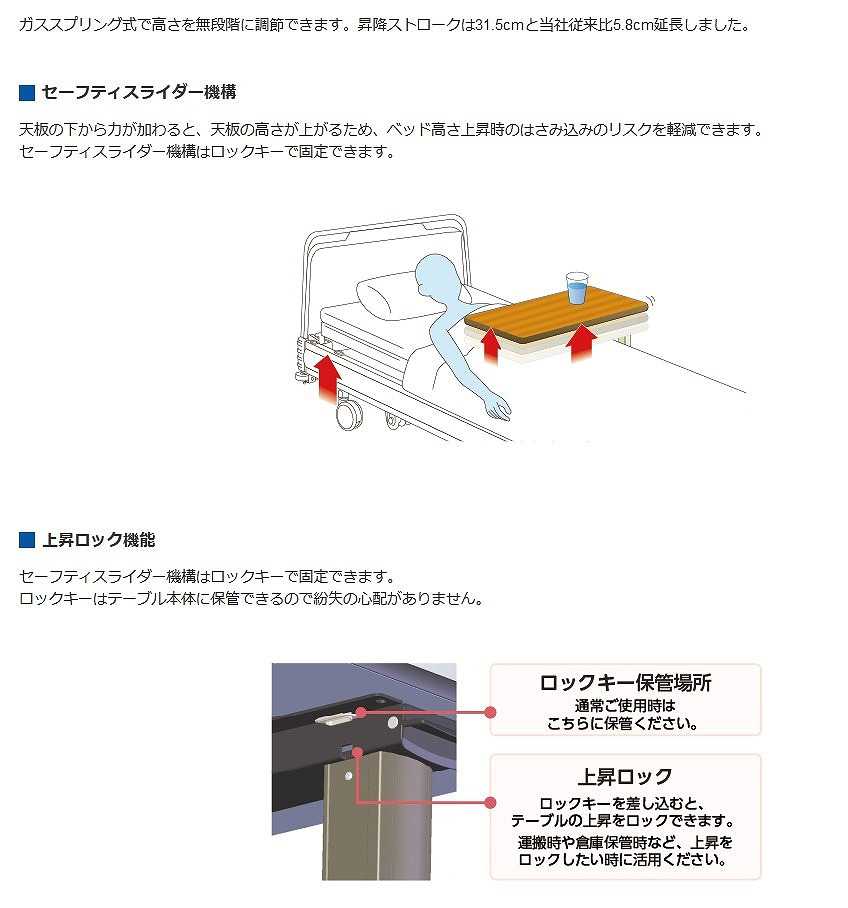 ガススプリング式で高さを無段階に調節できます。昇降ストロークは31.5cmと当社従来比5.8cm延長しました。

セーフティスライダー機構

天板の下から力が加わると、天板の高さが上がるため、ベッド高さ上昇時のはさみ込みのリスクを軽減できます。
セーフティスライダー機構はロックキーで固定できます。

上昇ロック機能

セーフティスライダー機構はロックキーで固定できます。
ロックキーはテーブル本体に保管できるので紛失の心配がありません。

ロックキー保管場所
通常ご使用時は
こちらに保管ください。

上昇ロック
ロックキーを差し込むと、
テーブルの上昇をロックできます。
運搬時や倉庫保管時など、上昇を
ロックしたい時に活用ください。