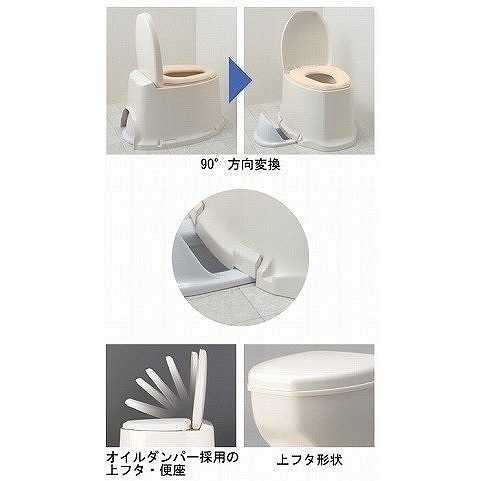 90° 方向変換

オイルダンパー採用の上フタ・便座

上フタ形状