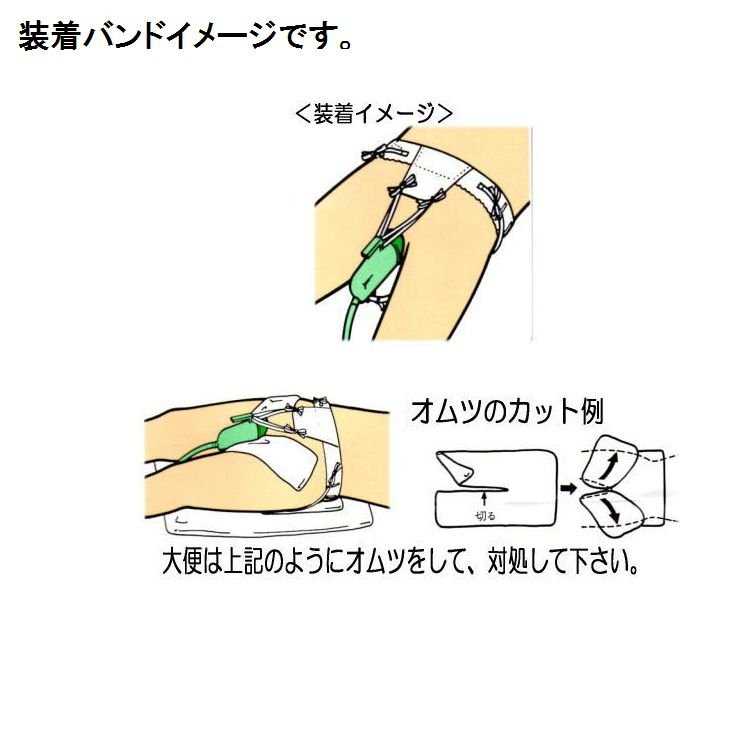 装着バンドイメージです。

＜装着イメージ＞

オムツのカット例

切る

大便は上記のようにオムツをして、対処して下さい。