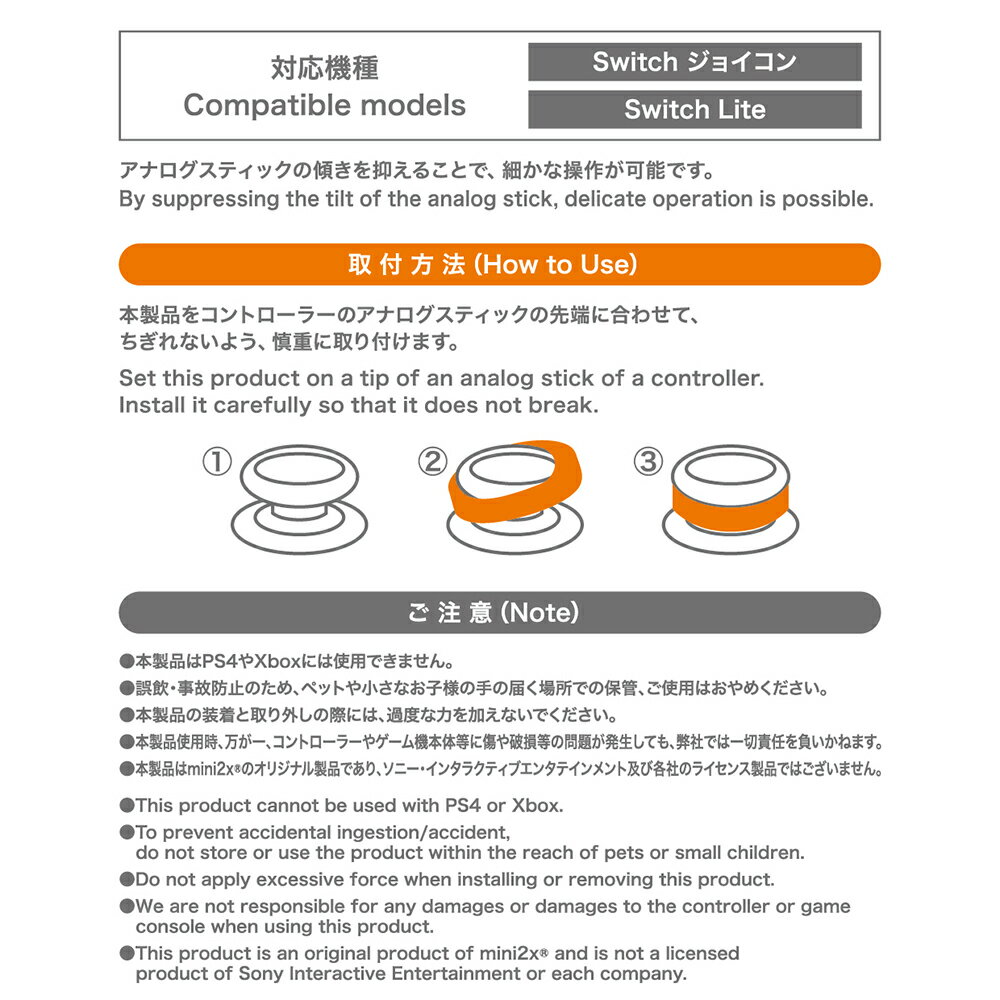 対応機種
Compatible models

Switch ジョイコン
Switch Lite

アナログスティックの傾きを抑えることで、細かな操作が可能です。
By suppressing the tilt of the analog stick, delicate operation is possible.

取 付 方 法 (How to Use)

本製品をコントローラーのアナログスティックの先端に合わせて、ちぎれないよう、慎重に取り付けます。

Set this product on a tip of an analog stick of a controller. Install it carefully so that it does not break.

①
②
③

ご 注 意 (Note)

●本製品はPS4やXboxには使用できません。
●誤飲・事故防止のため、ペットや小さなお子様の手の届く場所での保管、ご使用はおやめください。
●本製品の装着と取り外しの際には、過度な力を加えないでください。
●本製品使用時、万が一、コントローラーやゲーム機本体等に傷や破損等の問題が発生しても、弊社では一切責任を負いかねます。
●本製品はmini2x®のオリジナル製品であり、ソニー・インタラクティブエンタテインメント及び各社のライセンス製品ではございません。

●This product cannot be used with PS4 or Xbox.
●To prevent accidental ingestion/accident, do not store or use the product within the reach of pets or small children.
●Do not apply excessive force when installing or removing this product.
●We are not responsible for any damages or damages to the controller or game console when using this product.
●This product is an original product of mini2x® and is not a licensed product of Sony Interactive Entertainment or each company.