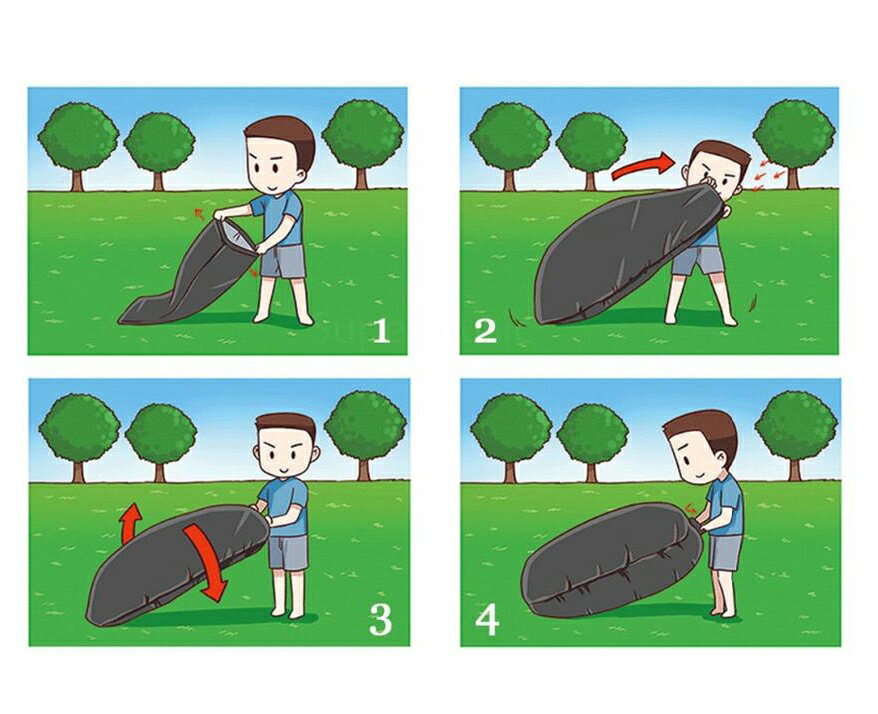 1

2

3

4