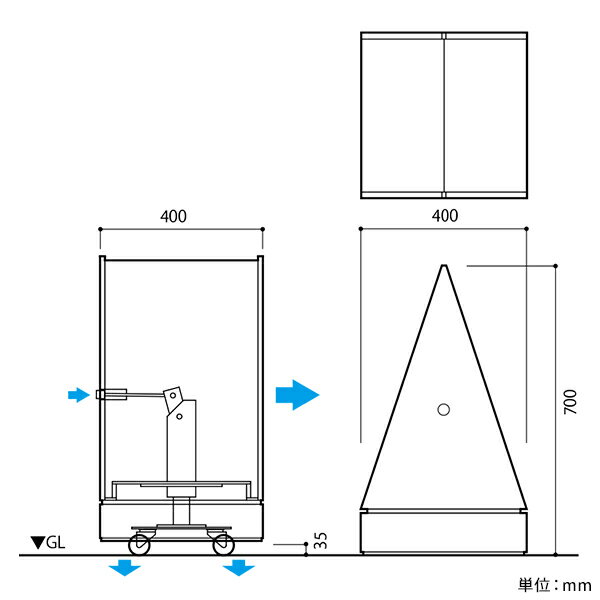 400

400

700

▼GL

35

単位：mm