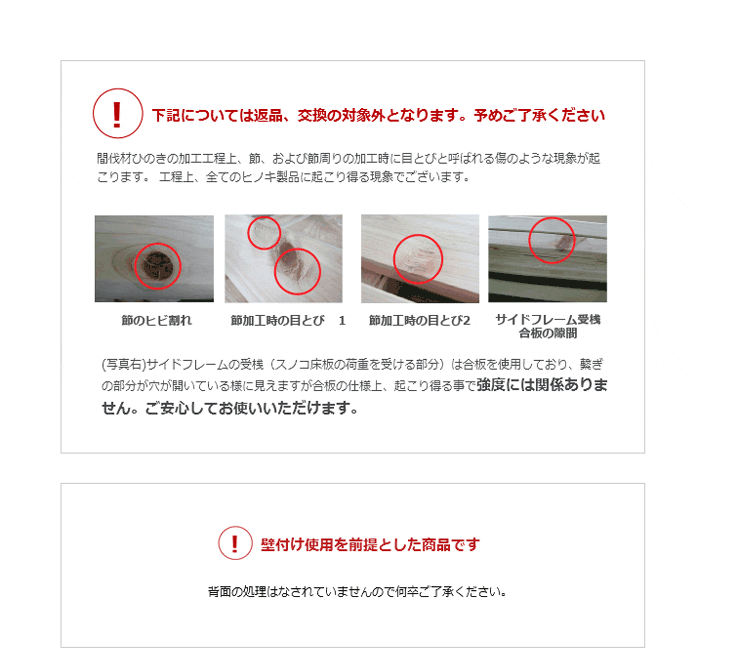 !

下記については返品、交換の対象外となります。予めご了承ください

間伐材ひのきの加工工程上、節、および節周りの加工時に目とびと呼ばれる傷のような現象が起こります。 工程上、全てのヒノキ製品に起こり得る現象でございます。

節のヒビ割れ

節加工時の目とび 1

節加工時の目とび2

サイドフレーム受桟 合板の隙間

(写真右)サイドフレームの受桟（スノコ床板の荷重を受ける部分）は合板を使用しており、繋ぎの部分が穴が開いている様に見えますが合板の仕様上、起こり得る事で強度には関係ありません。ご安心してお使いいただけます。

!

壁付け使用を前提とした商品です

背面の処理はなされていませんので何卒ご了承ください。