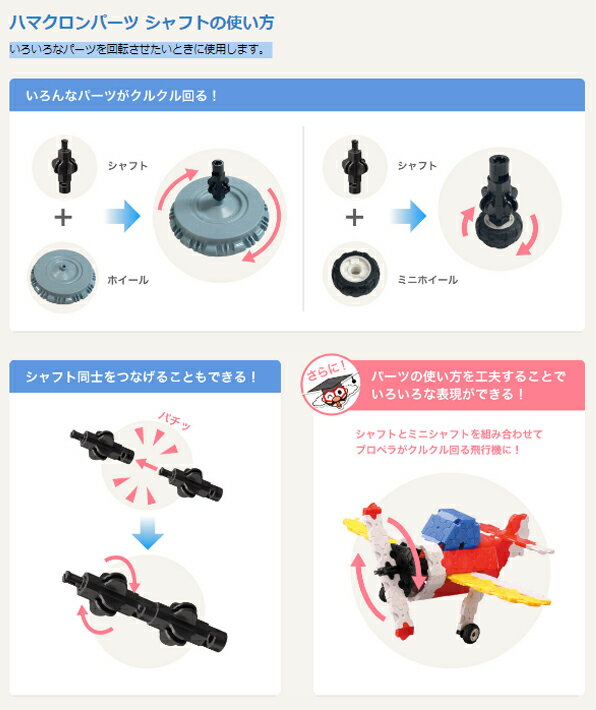 ハマクロンパーツ シャフトの使い方

いろいろなパーツを回転させたいときに使用します。

いろんなパーツがクルクル回る！

シャフト

+

ホイール

シャフト

+

ミニホイール

シャフト同士をつなげることもできる！

パチッ

さらに！

パーツの使い方を工夫することでいろいろな表現ができる！

シャフトとミニシャフトを組み合わせてプロペラがクルクル回る飛行機に！