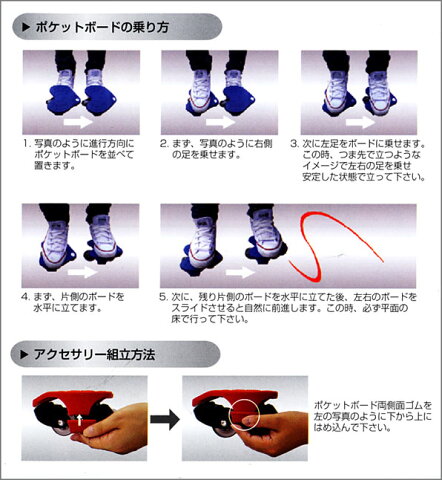 ▶ ポケットボードの乗り方

1. 写真のように進行方向にポケットボードを並べて置きます。

2. まず、写真のように右側の足を乗せます。

3. 次に左足をボードに乗せます。この時、つま先で立つようなイメージで左右の足を乗せ安定した状態で立って下さい。

4. まず、片側のボードを水平に立てます。

5. 次に、残り片側のボードを水平に立てた後、左右のボードをスライドさせると自然に前進します。この時、必ず平面の床で行って下さい。

▶ アクセサリー組立方法

ポケットボード両側面ゴムを左の写真のように下から上にはめ込んで下さい。