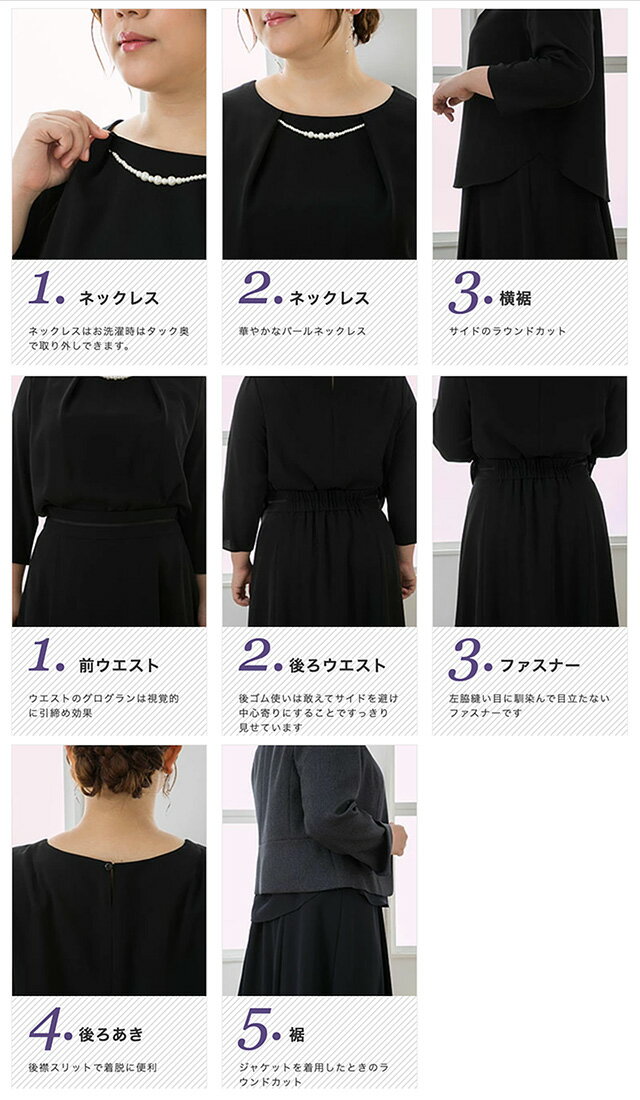 1. ネックレス

ネックレスはお洗濯時はタック奥で取り外しできます。

2. ネックレス

華やかなパールネックレス

3. 横裾

サイドのラウンドカット

1. 前ウエスト

ウエストのグログランは視覚的に引締め効果

2. 後ろウエスト

後ゴム使いは敢えてサイドを避け中心寄りにすることですっきり見せています

3. ファスナー

左脇縫い目に馴染んで目立たないファスナーです

4. 後ろあき

後襟スリットで着脱に便利

5. 裾

ジャケットを着用したときのラウンドカット