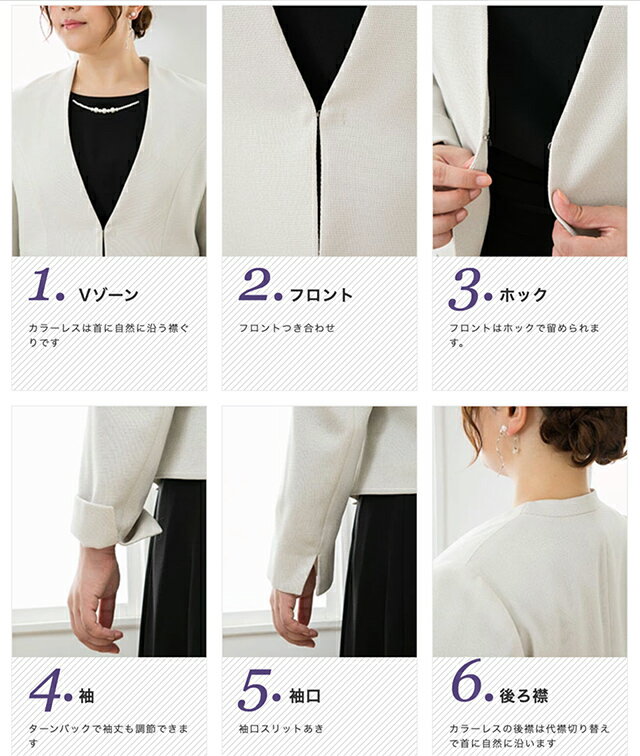 1. Vゾーン

カラーレスは首に自然に沿う襟ぐりです

2. フロント

フロントつき合わせ

3. ホック

フロントはホックで留められます。

4. 袖

ターンバックで袖丈も調節できます

5. 袖口

袖口スリットあき

6. 後ろ襟

カラーレスの後襟は代襟切り替えで首に自然に沿います