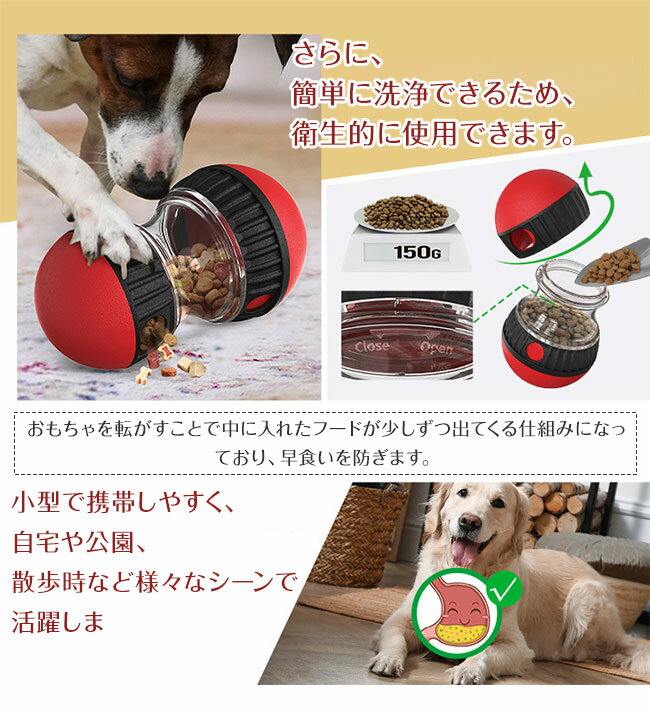 さらに、
簡単に洗浄できるため、
衛生的に使用できます。

150G

Close Open

おもちゃを転がすことで中に入れたフードが少しずつ出てくる仕組みになっており、早食いを防ぎます。

小型で携帯しやすく、
自宅や公園、
散歩時など様々なシーンで
活躍しま