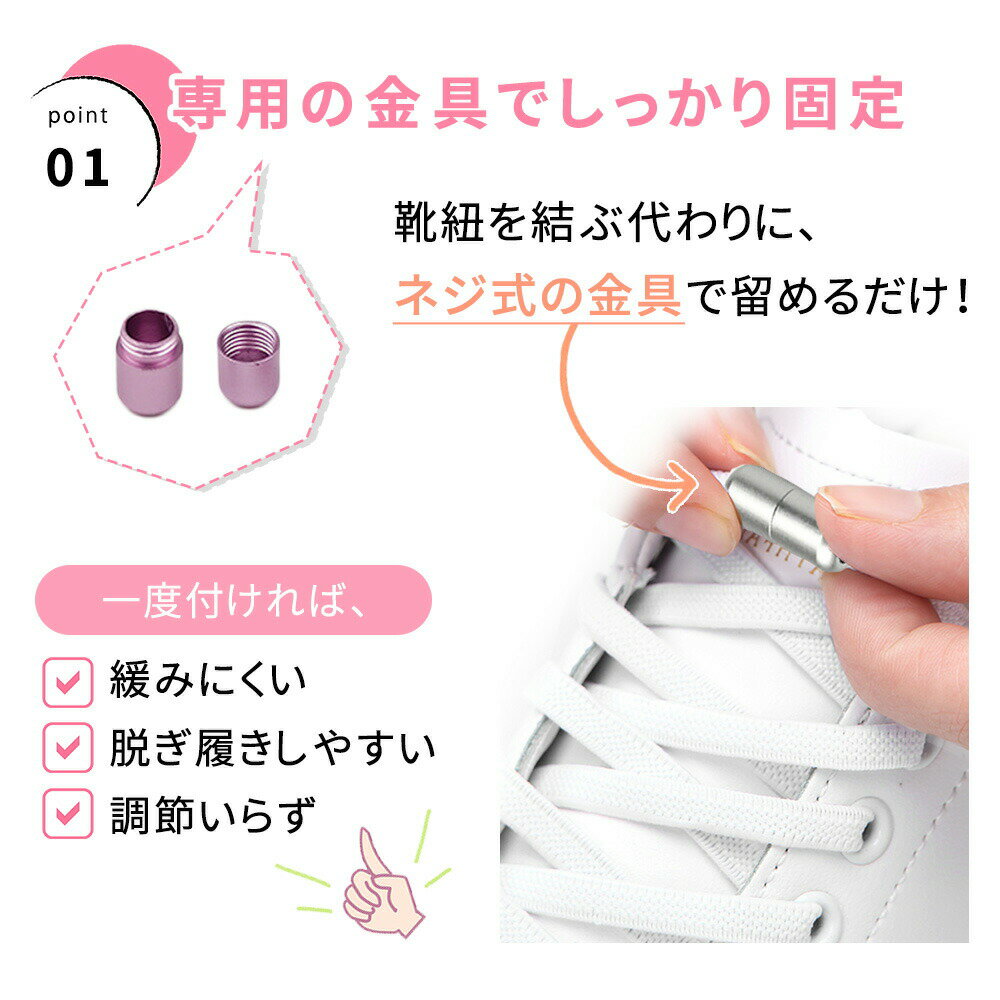 point
01
専用の金具でしっかり固定

靴紐を結ぶ代わりに、
ネジ式の金具で留めるだけ！

一度付ければ、
緩みにくい
脱ぎ履きしやすい
調節いらず