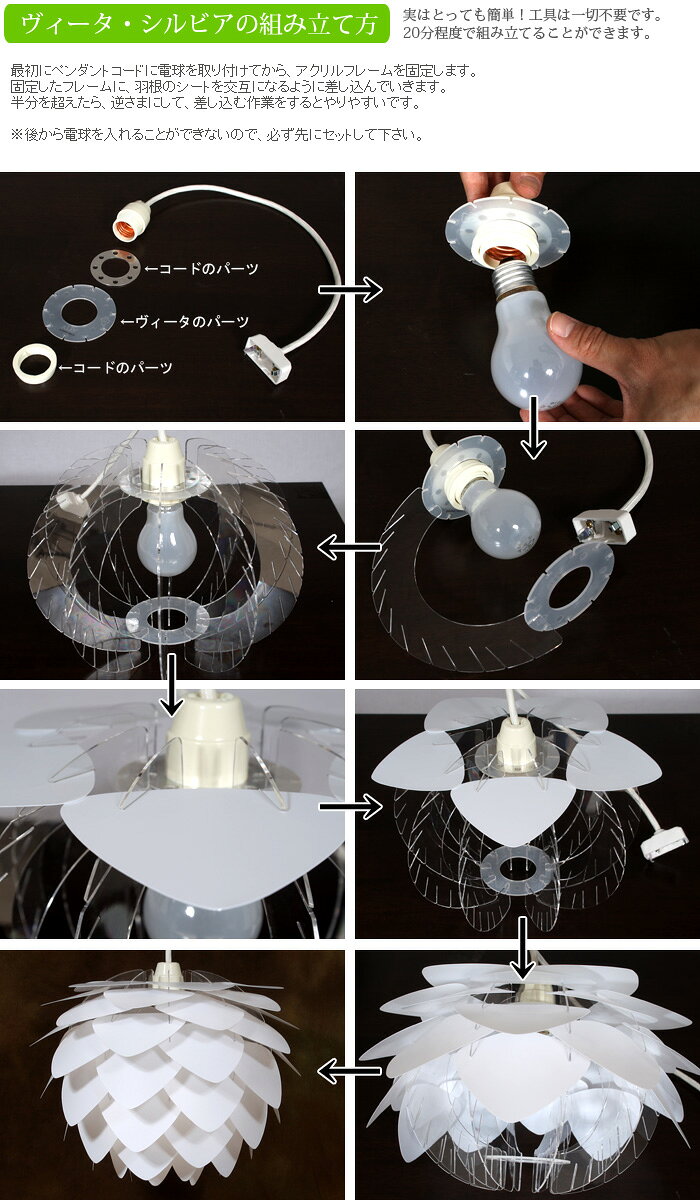 ヴィータ・シルビアの組み立て方

実はとっても簡単！工具は一切不要です。
20分程度で組み立てることができます。

最初にペンダントコードに電球を取り付けてから、アクリルフレームを固定します。
固定したフレームに、羽根のシートを交互になるように差し込んでいきます。
半分を超えたら、逆さまにして、差し込む作業をするとやりやすいです。

※後から電球を入れることができないので、必ず先にセットして下さい。

←コードのパーツ
←ヴィータのパーツ
←コードのパーツ