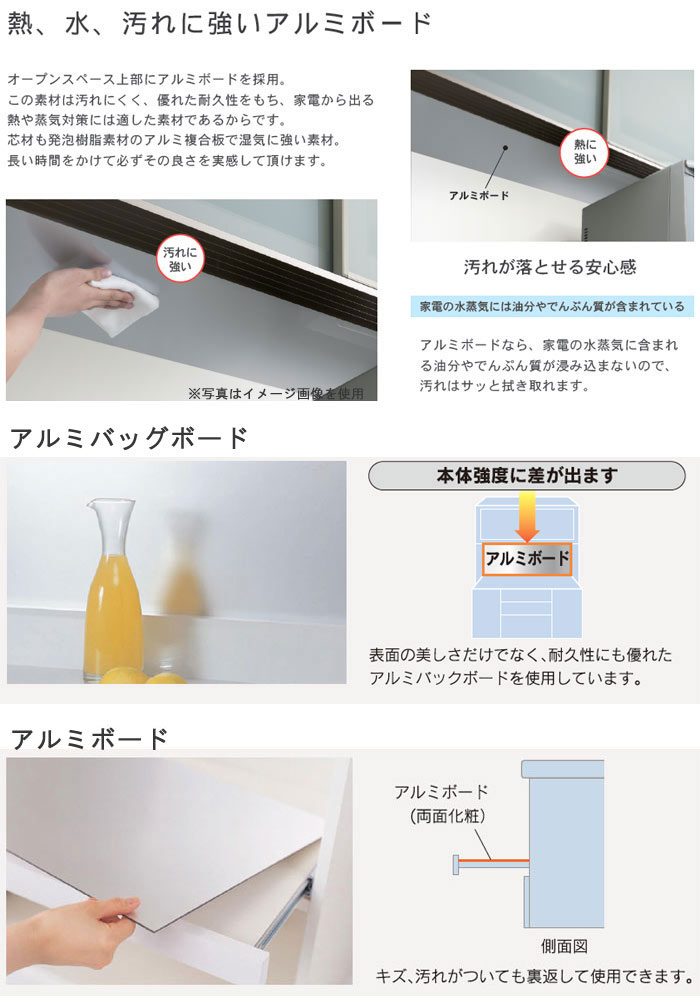 熱、水、汚れに強いアルミボード

オープンスペース上部にアルミボードを採用。
この素材は汚れにくく、優れた耐久性をもち、家電から出る熱や蒸気対策には適した素材であるからです。
芯材も発泡樹脂素材のアルミ複合板で湿気に強い素材。
長い時間をかけて必ずその良さを実感して頂けます。

汚れに強い

※写真はイメージ画像を使用

熱に強い

アルミボード

汚れが落とせる安心感

家電の水蒸気には油分やでんぷん質が含まれている

アルミボードなら、家電の水蒸気に含まれる油分やでんぷん質が浸み込まないので、汚れはサッと拭き取れます。

アルミバッグボード

本体強度に差が出ます

アルミボード

表面の美しさだけでなく、耐久性にも優れたアルミバックボードを使用しています。

アルミボード

アルミボード
（両面化粧）

側面図

キズ、汚れがついても裏返して使用できます。