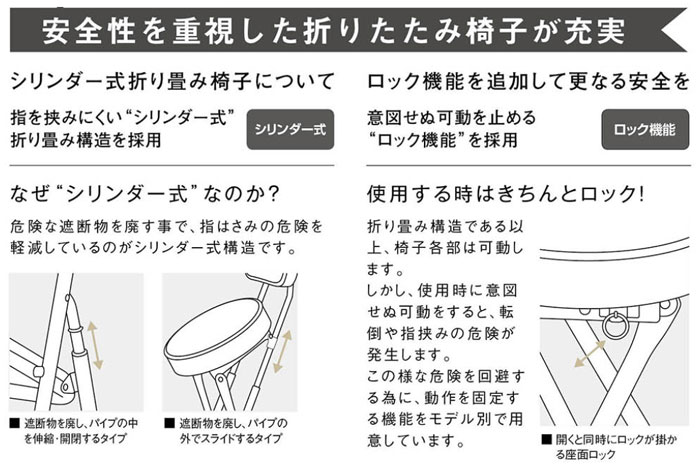 安全性を重視した折りたたみ椅子が充実

シリンダー式折り畳み椅子について

指を挟みにくい“シリンダー式”折り畳み構造を採用

シリンダー式

なぜ“シリンダー式”なのか?

危険な遮断物を廃す事で、指はさみの危険を軽減しているのがシリンダー式構造です。

■ 遮断物を廃し、パイプの中を伸縮・開閉するタイプ

■ 遮断物を廃し、パイプの外でスライドするタイプ

ロック機能を追加して更なる安全を

意図せぬ可動を止める“ロック機能”を採用

ロック機能

使用する時はきちんとロック!

折り畳み構造である以上、椅子各部は可動します。
しかし、使用時に意図せぬ可動をすると、転倒や指挟みの危険が発生します。
この様な危険を回避する為に、動作を固定する機能をモデル別で用意しています。

■ 開くと同時にロックが掛かる座面ロック